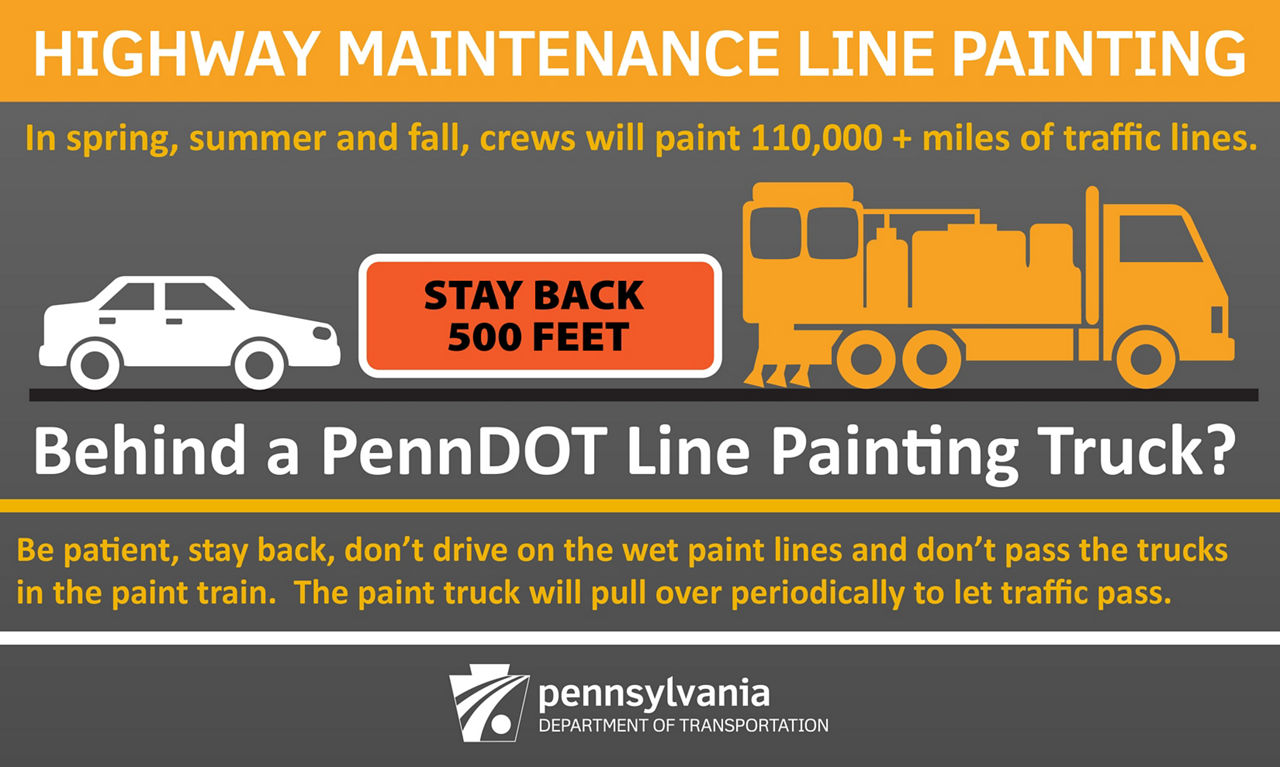 HIGHWAY MAINTENANCE LINE PAINTING

In spring, summer and fall, crews will paint 110,000 + miles of traffic lines.

STAY BACK 500 FEET

Behind a PennDOT Line Painting Truck?

Be patient, stay back, don't drive on the wet paint lines and don't pass the trucks in the paint train. The paint truck will pull over periodically to let traffic pass.

pennsylvania
DEPARTMENT OF TRANSPORTATION