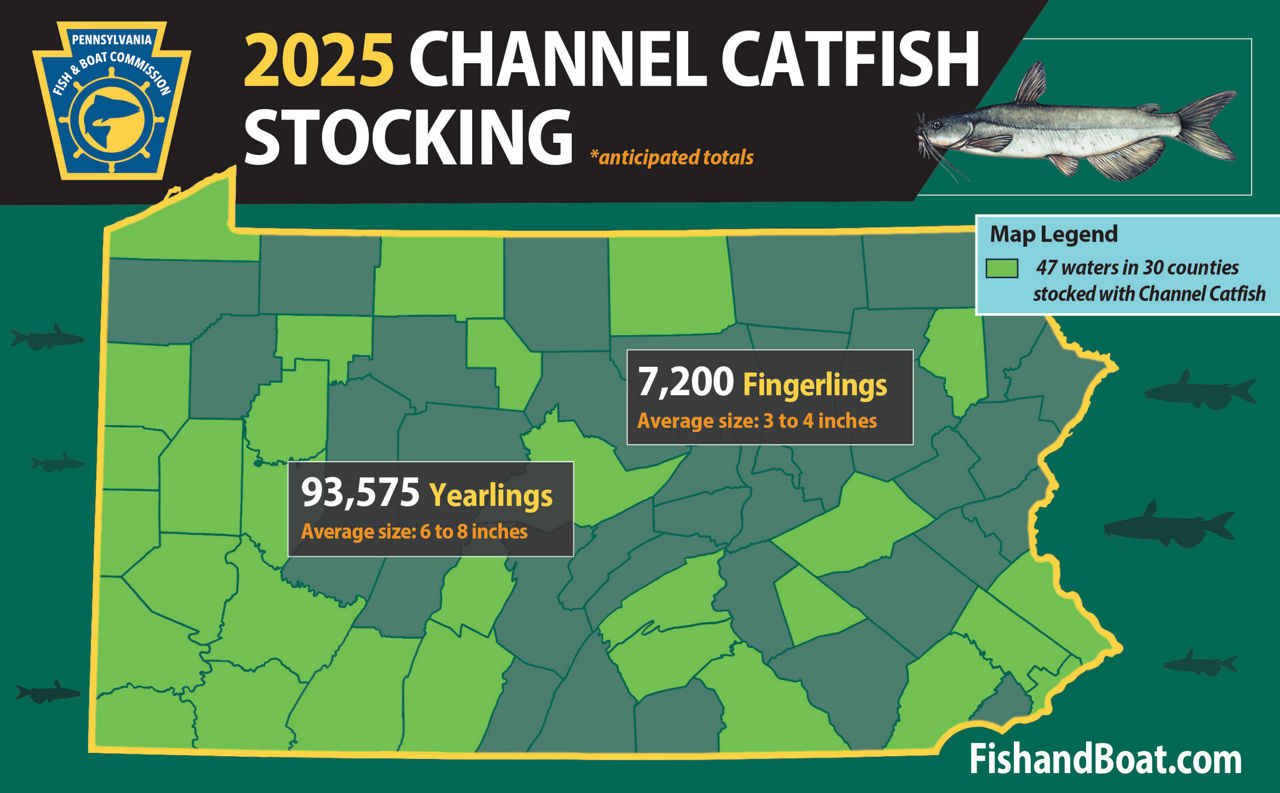 PENNSYLVANIA
FISH & BOAT COMMISSION

2025 CHANNEL CATFISH STOCKING
*anticipated totals

Map Legend
47 waters in 30 counties stocked with Channel Catfish

7,200 Fingerlings
Average size: 3 to 4 inches

93,575 Yearlings
Average size: 6 to 8 inches

FishandBoat.com