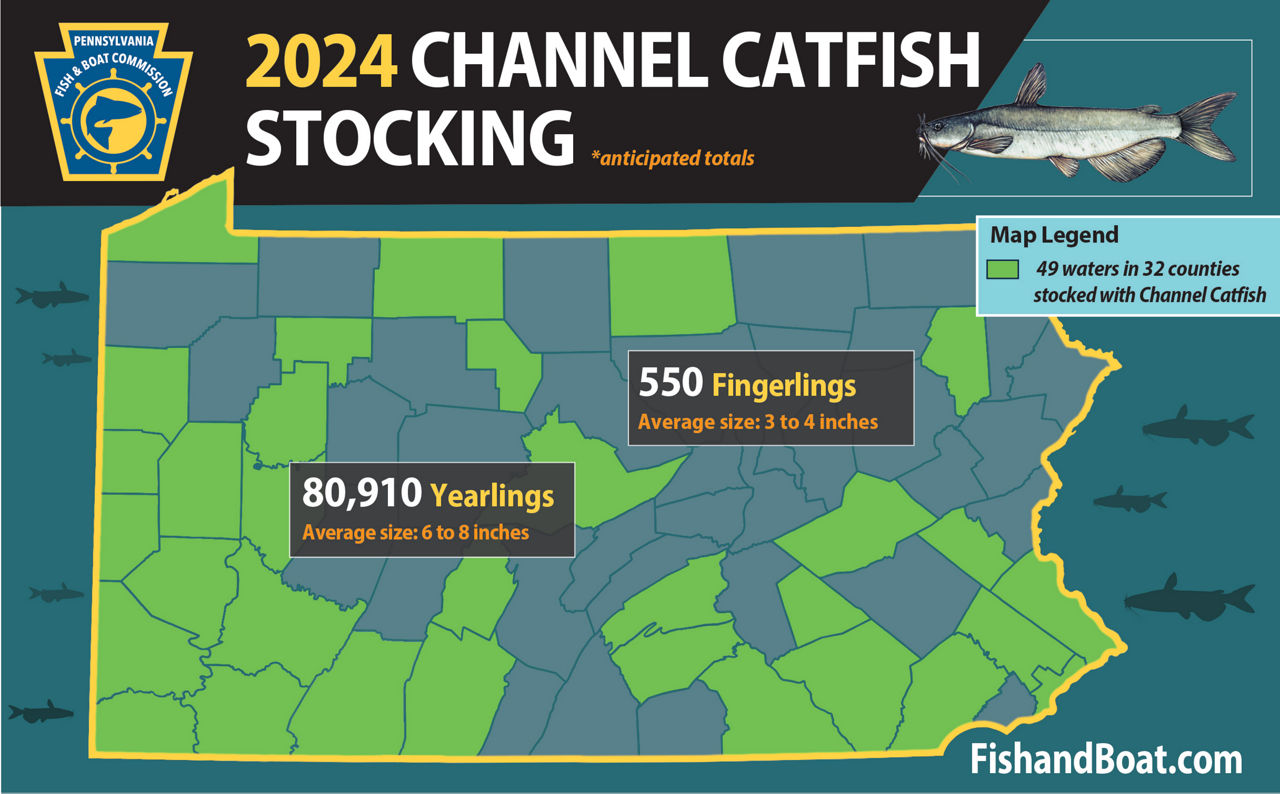 PENNSYLVANIA
FISH & BOAT COMMISSION

2024 CHANNEL CATFISH STOCKING

*anticipated totals

Map Legend
49 waters in 32 counties stocked with Channel Catfish

550 Fingerlings
Average size: 3 to 4 inches

80,910 Yearlings
Average size: 6 to 8 inches

FishandBoat.com