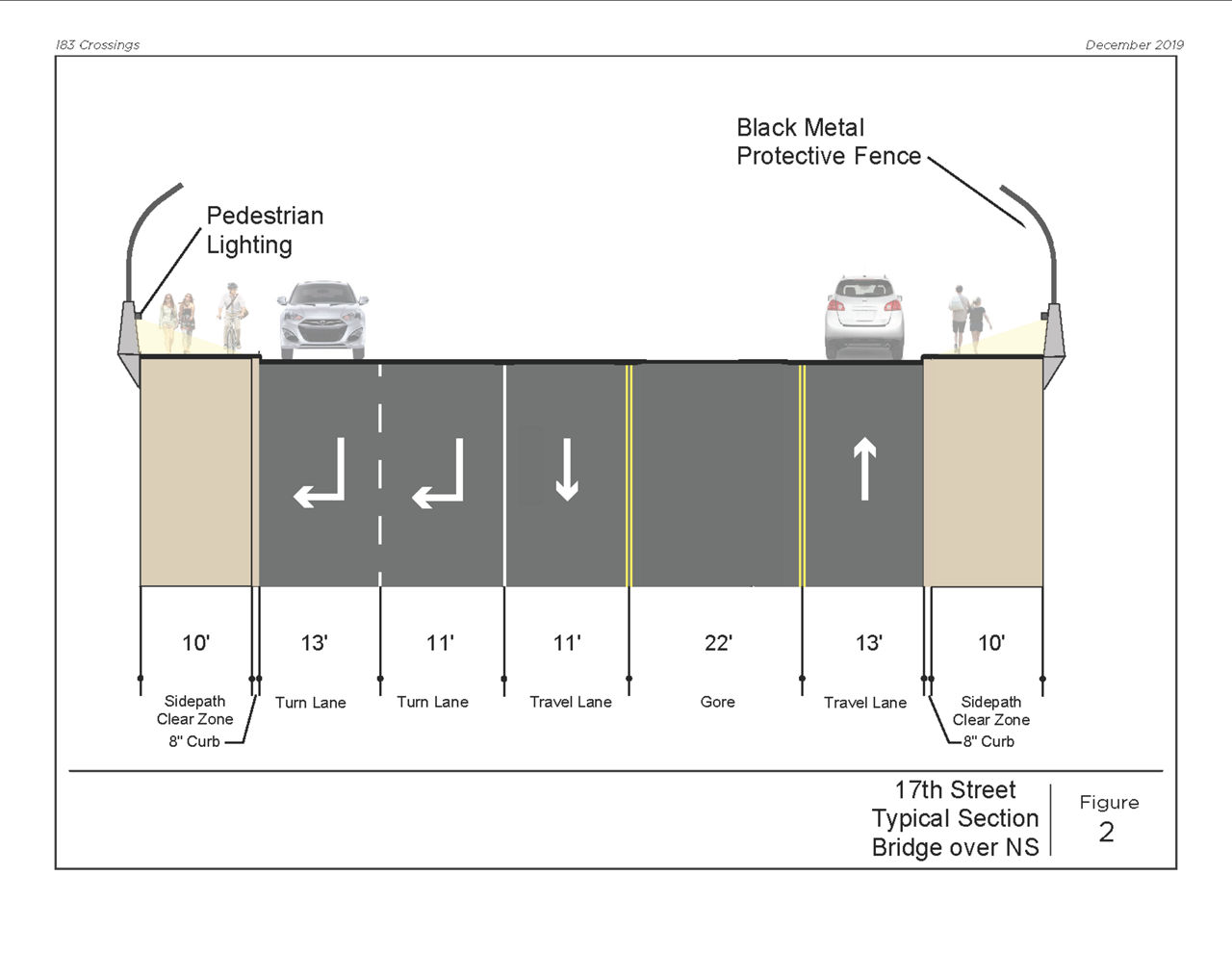 183 Crossings

December 2019

Black Metal Protective Fence

Pedestrian Lighting

10'

13'

11'

11'

22'

13'

10'

Sidepath Clear Zone

8" Curb

Turn Lane

Turn Lane

Travel Lane

Gore

Travel Lane

Sidepath Clear Zone

8" Curb

17th Street Typical Section Bridge over NS

Figure 2