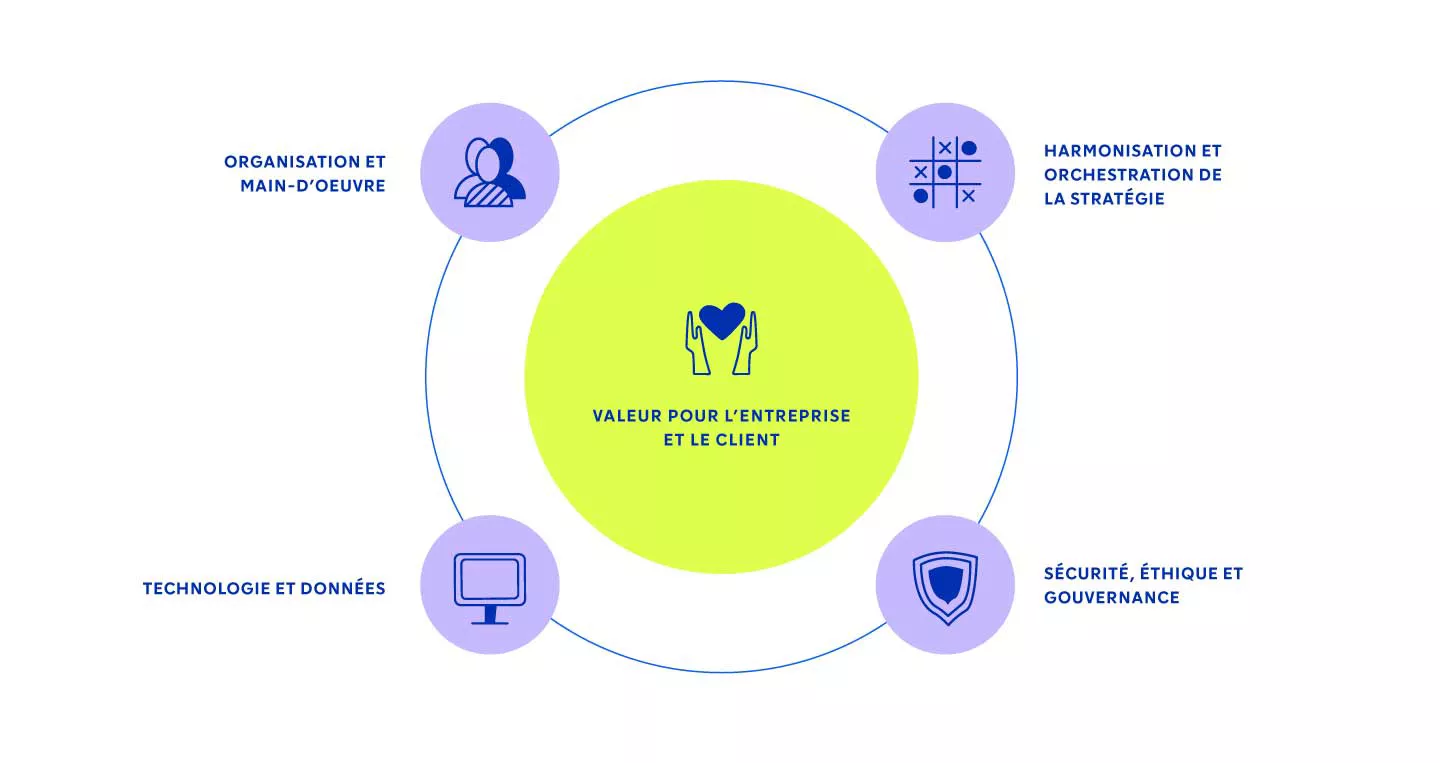 ORGANISATION ET MAIN-D'OEUVRE

HARMONISATION ET ORCHESTRATION DE LA STRATÉGIE

VALEUR POUR L'ENTREPRISE ET LE CLIENT

TECHNOLOGIE ET DONNÉES

SÉCURITÉ, ÉTHIQUE ET GOUVERNANCE