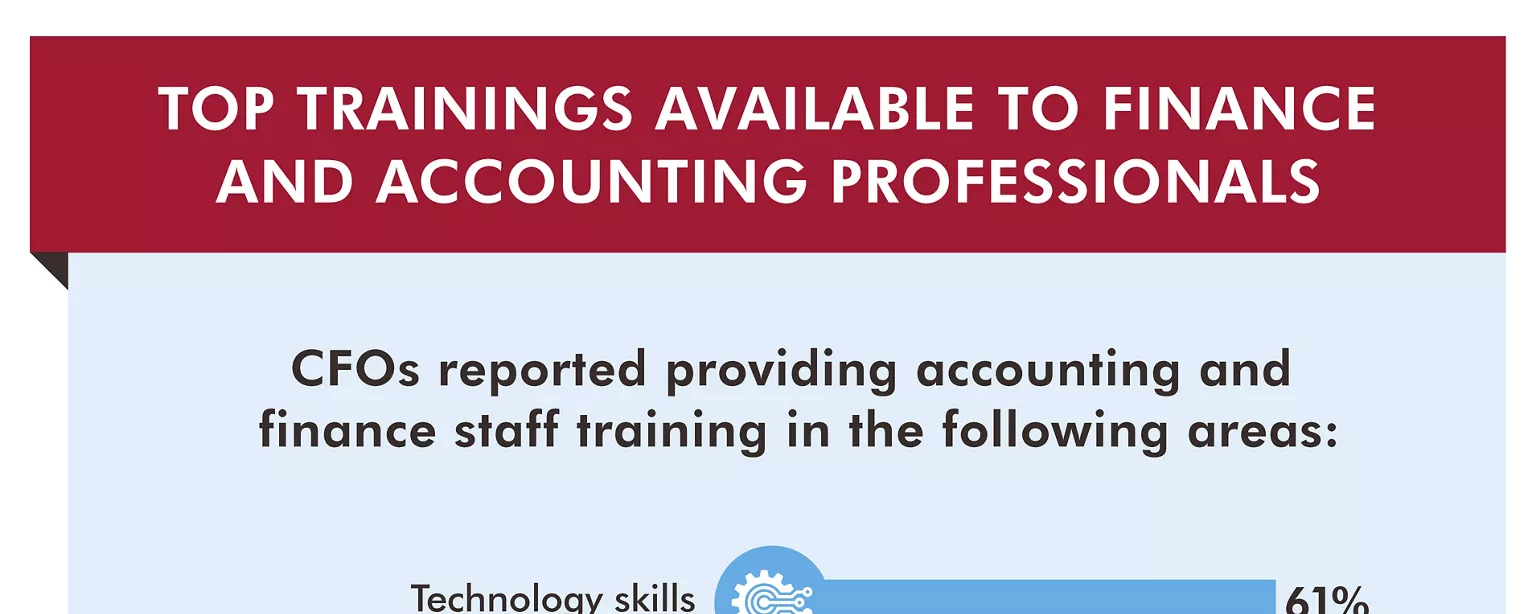 TOP TRAININGS AVAILABLE TO FINANCE AND ACCOUNTING PROFESSIONALS

CFOs reported providing accounting and finance staff training in the following areas:

Technology skills

61%