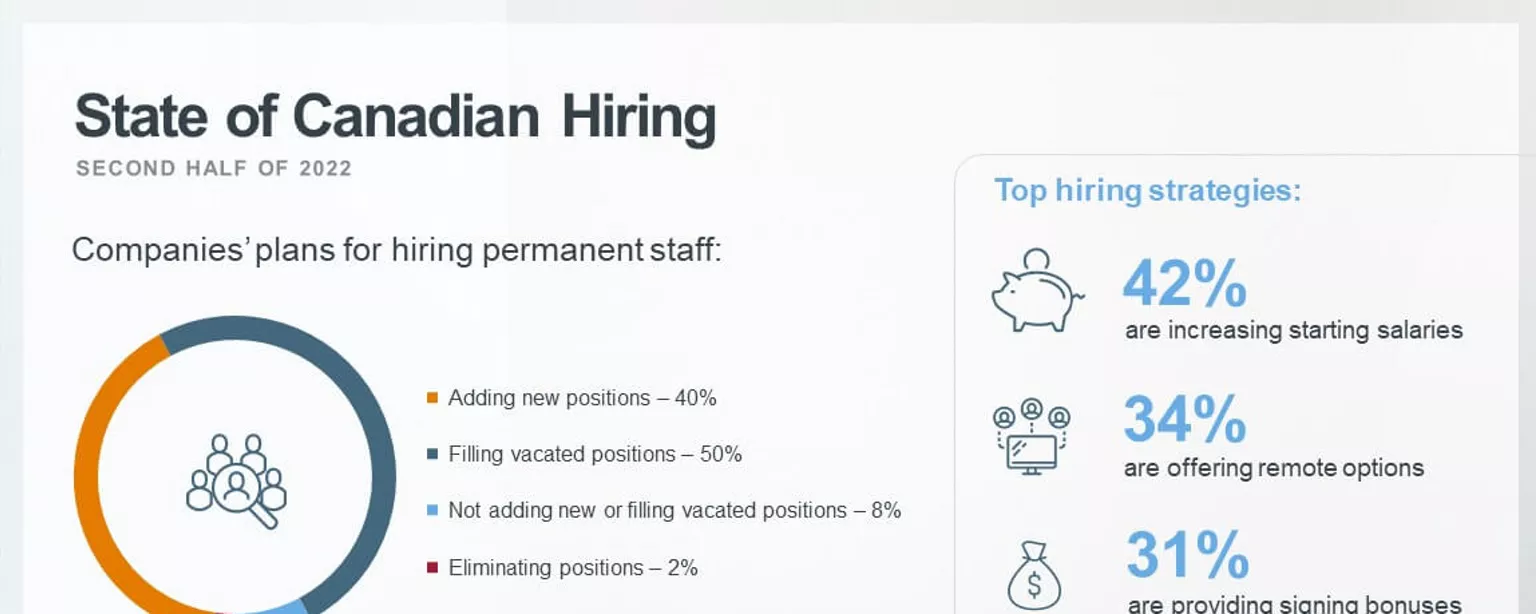 State of Canadian Hiring
SECOND HALF OF 2022

Companies' plans for hiring permanent staff:

Adding new positions – 40%

Filling vacated positions – 50%

Not adding new or filling vacated positions – 8%

Eliminating positions – 2%

Top hiring strategies:

42%
are increasing starting salaries

34%
are offering remote options

31%
are providing signing bonuses