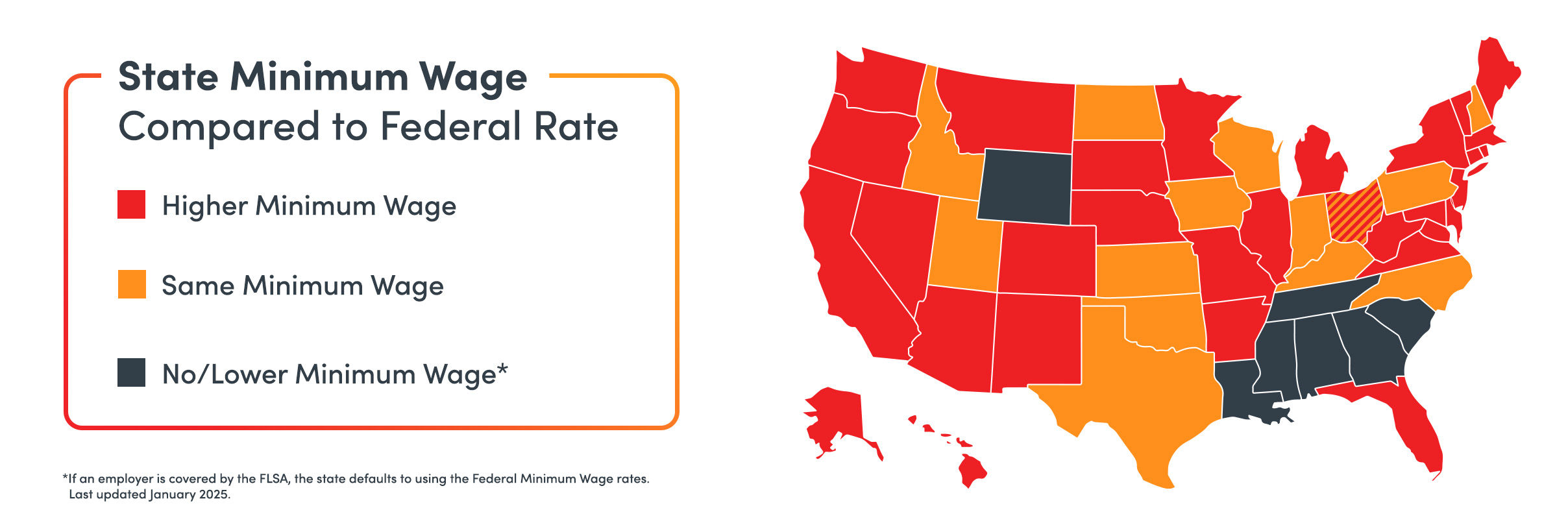 State Minimum Wage
Compared to Federal Rate

Higher Minimum Wage

Same Minimum Wage

No/Lower Minimum Wage*

*If an employer is covered by the FLSA, the state defaults to using the Federal Minimum Wage rates. Last updated January 2025.