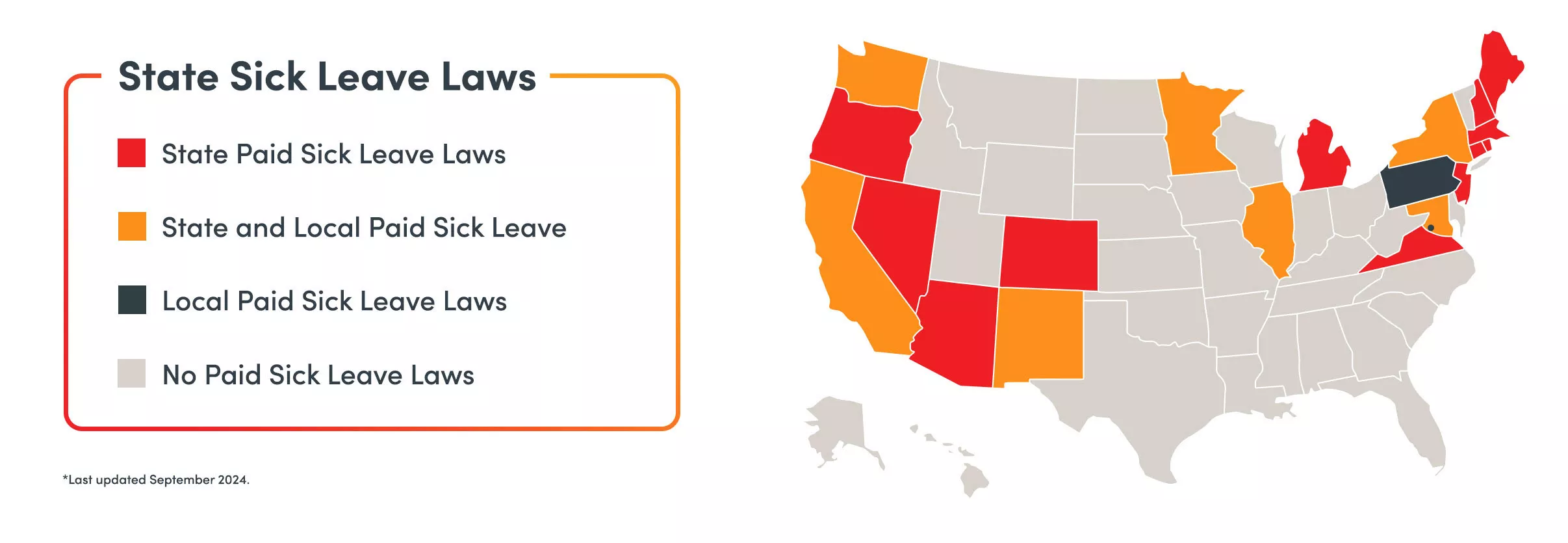 State Sick Leave Laws

State Paid Sick Leave Laws

State and Local Paid Sick Leave

Local Paid Sick Leave Laws

No Paid Sick Leave Laws

*Last updated September 2024.