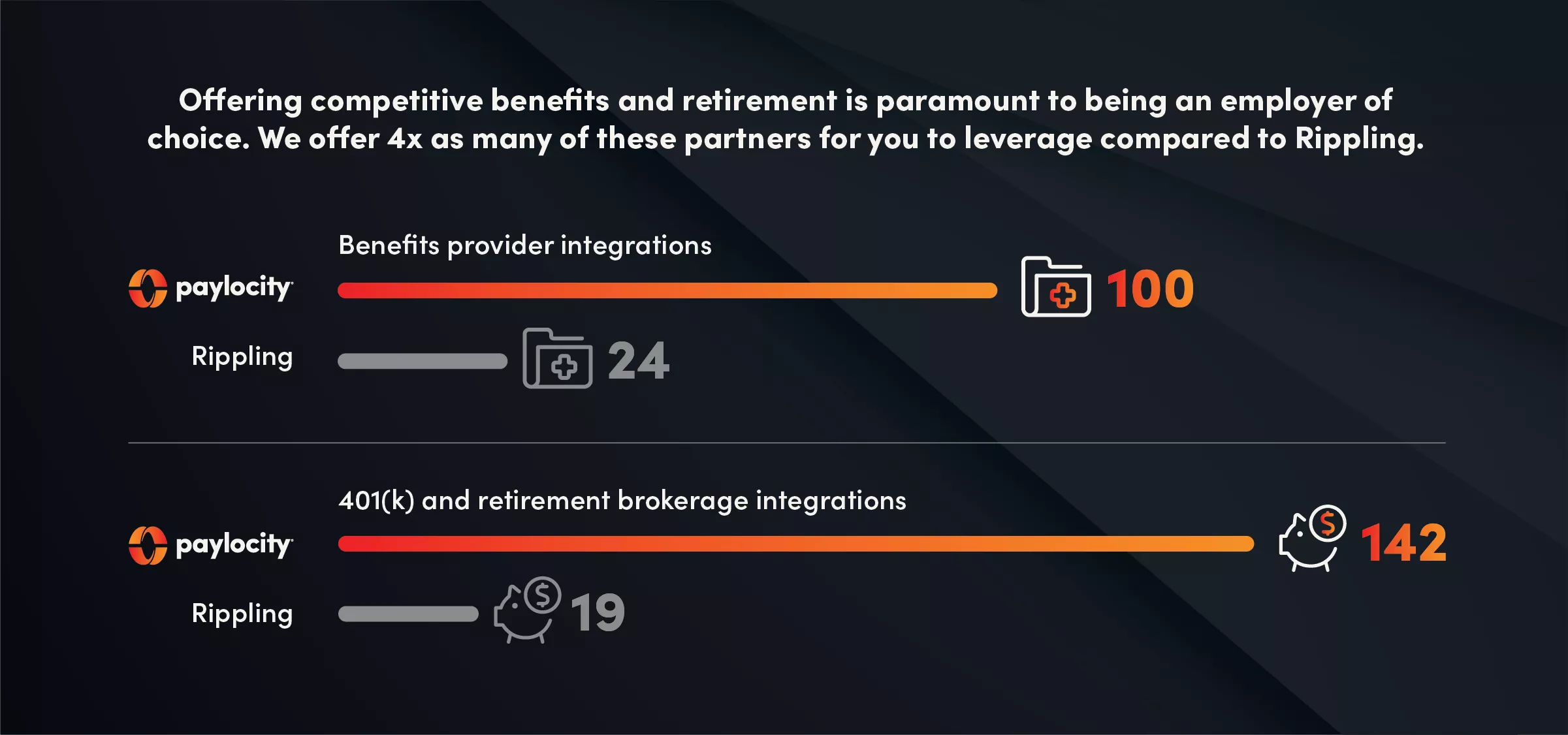 Offering competitive benefits and retirement is paramount to being an employer of choice. We offer 4x as many of these partners for you to leverage compared to Rippling.

Benefits provider integrations

paylocity 100

Rippling 24

401(k) and retirement brokerage integrations

paylocity 142

Rippling 19