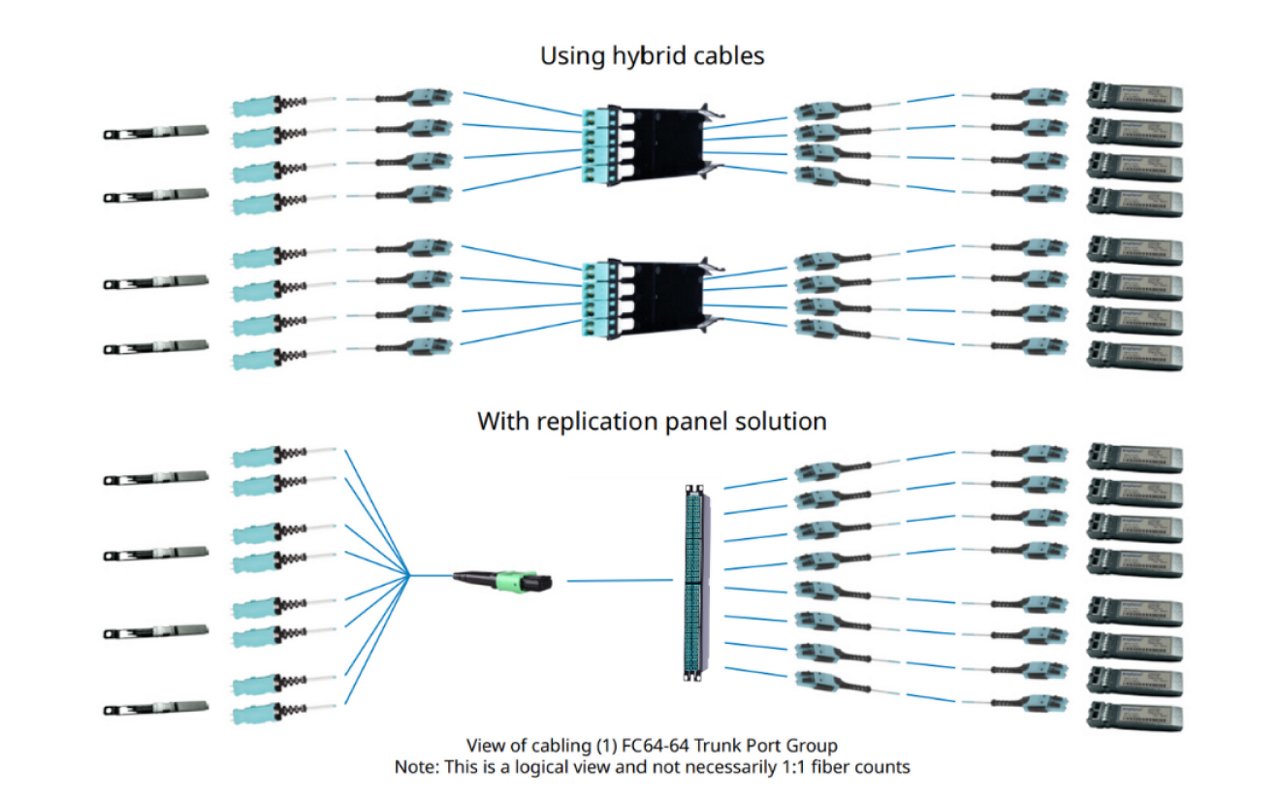 Using hybrid cables

With replication panel solution

View of cabling (1) FC64-64 Trunk Port Group
Note: This is a logical view and not necessarily 1:1 fiber counts