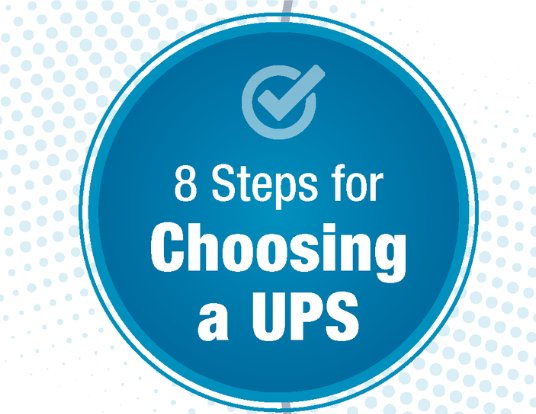 8 Steps for
Choosing
a UPS