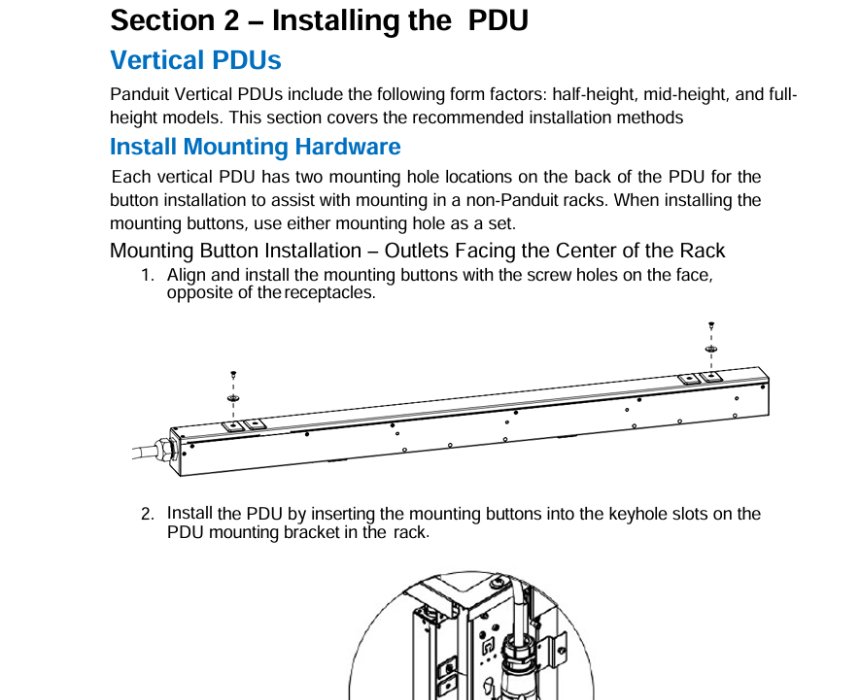 Section 2 – Installing the PDU

Vertical PDUs

Panduit Vertical PDUs include the following form factors: half-height, mid-height, and full-height models. This section covers the recommended installation methods

Install Mounting Hardware

Each vertical PDU has two mounting hole locations on the back of the PDU for the button installation to assist with mounting in a non-Panduit racks. When installing the mounting buttons, use either mounting hole as a set.

Mounting Button Installation – Outlets Facing the Center of the Rack

1. Align and install the mounting buttons with the screw holes on the face, opposite of the receptacles.

2. Install the PDU by inserting the mounting buttons into the keyhole slots on the PDU mounting bracket in the rack.