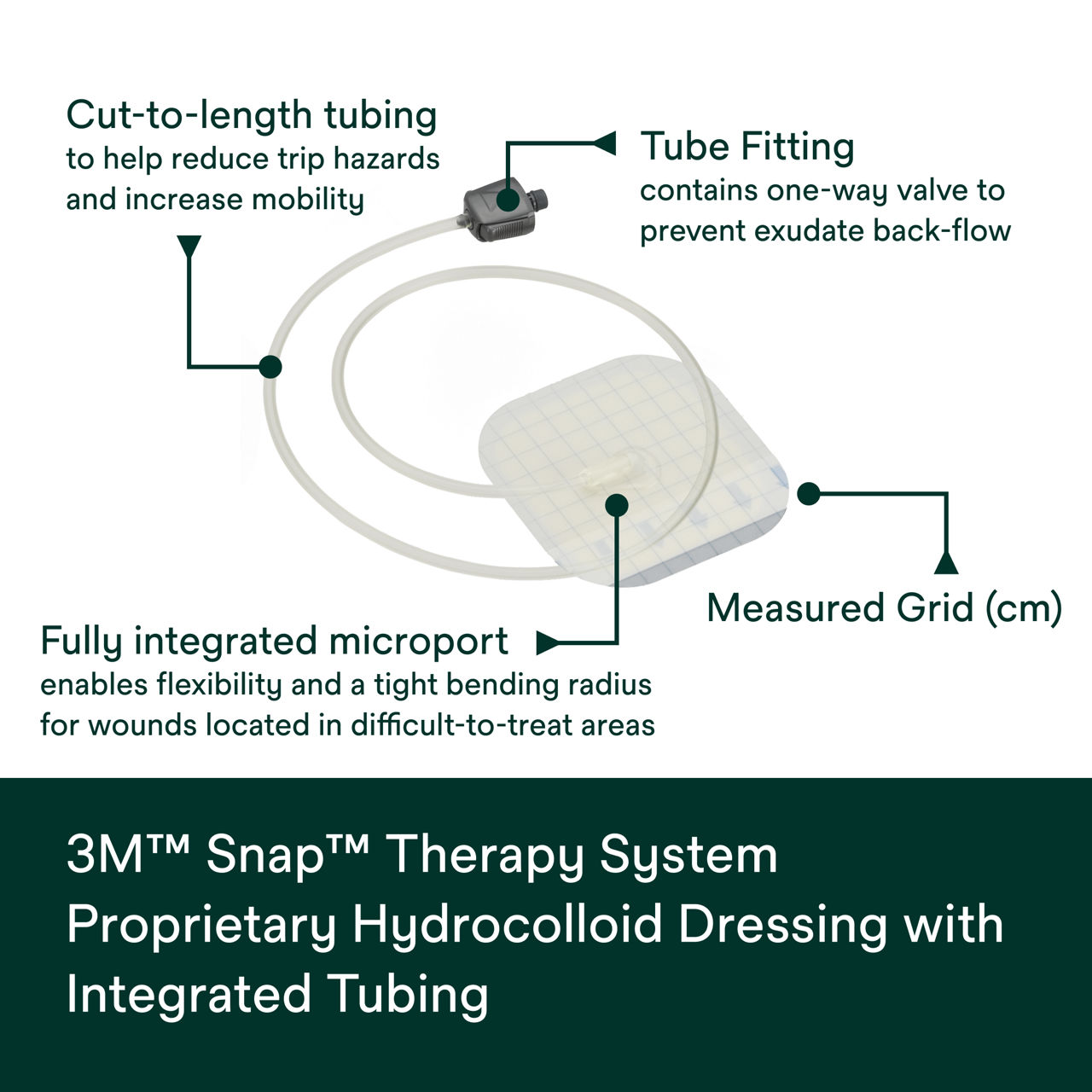 Cut-to-length tubing
to help reduce trip hazards and increase mobility

Tube Fitting
contains one-way valve to prevent exudate back-flow

Measured Grid (cm)

Fully integrated microport
enables flexibility and a tight bending radius for wounds located in difficult-to-treat areas

3M™ Snap™ Therapy System Proprietary Hydrocolloid Dressing with Integrated Tubing