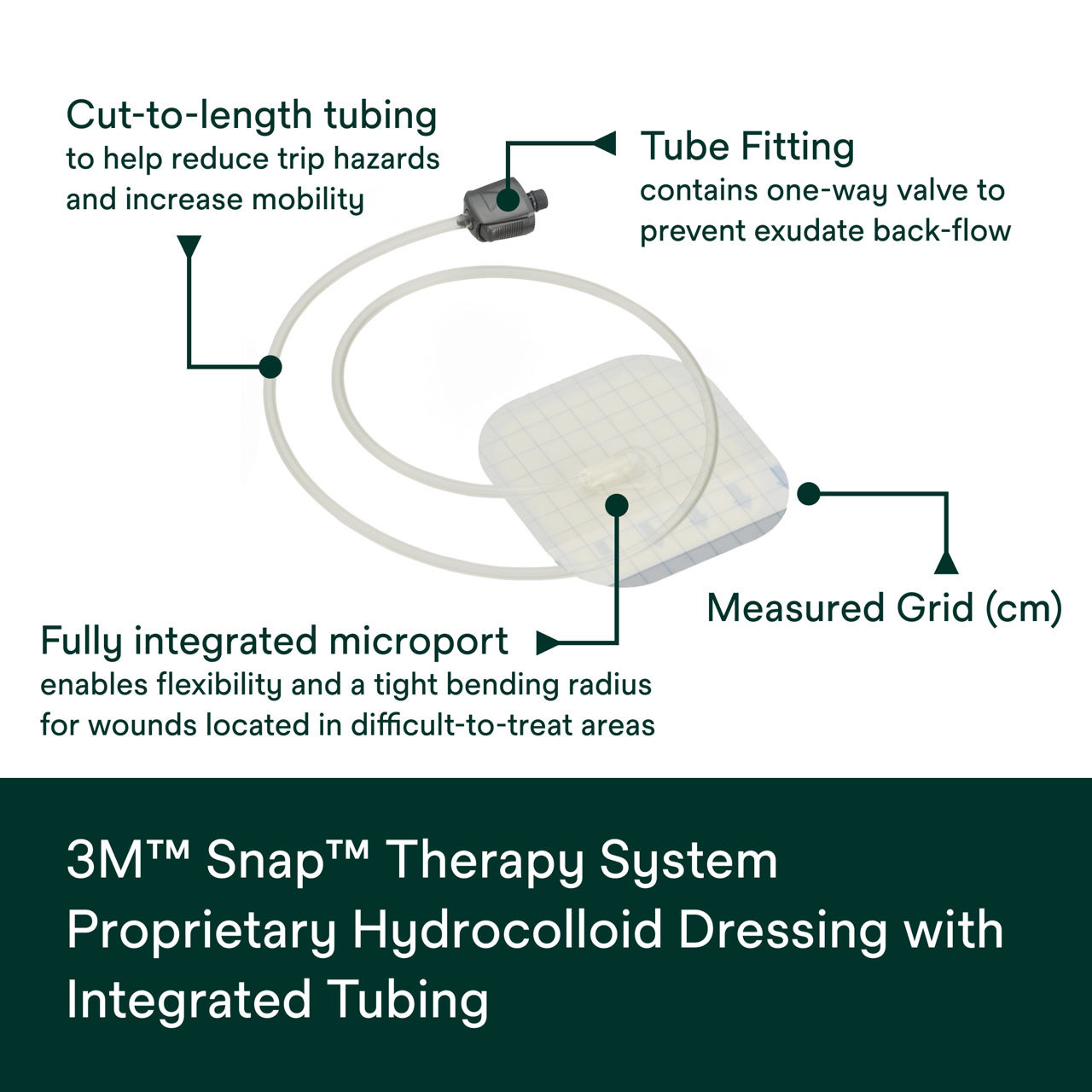 Cut-to-length tubing
to help reduce trip hazards and increase mobility

Tube Fitting
contains one-way valve to prevent exudate back-flow

Measured Grid (cm)

Fully integrated microport
enables flexibility and a tight bending radius for wounds located in difficult-to-treat areas

3M™ Snap™ Therapy System Proprietary Hydrocolloid Dressing with Integrated Tubing