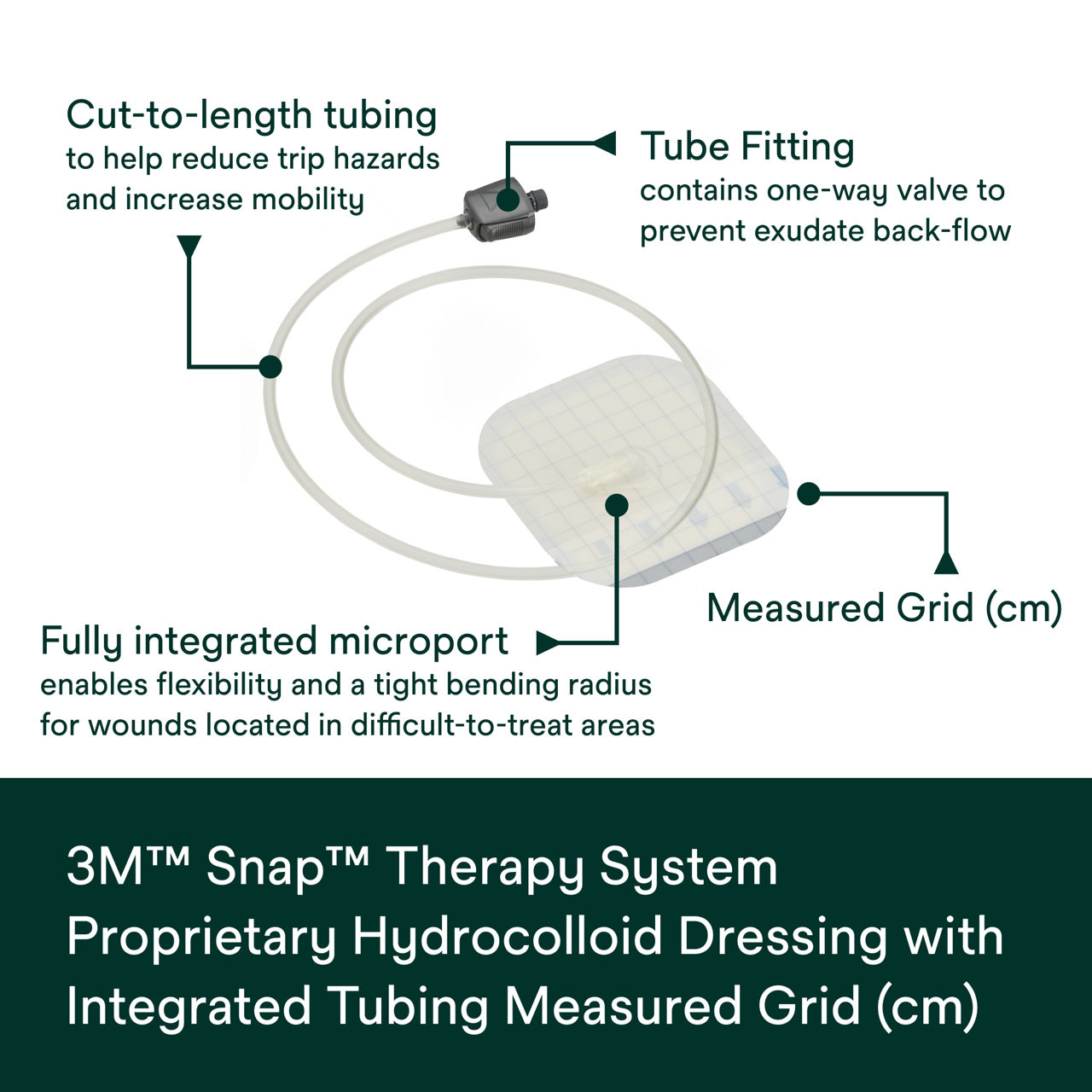 Cut-to-length tubing
to help reduce trip hazards and increase mobility

Tube Fitting
contains one-way valve to prevent exudate back-flow

Measured Grid (cm)

Fully integrated microport
enables flexibility and a tight bending radius for wounds located in difficult-to-treat areas

3M™ Snap™ Therapy System Proprietary Hydrocolloid Dressing with Integrated Tubing Measured Grid (cm)