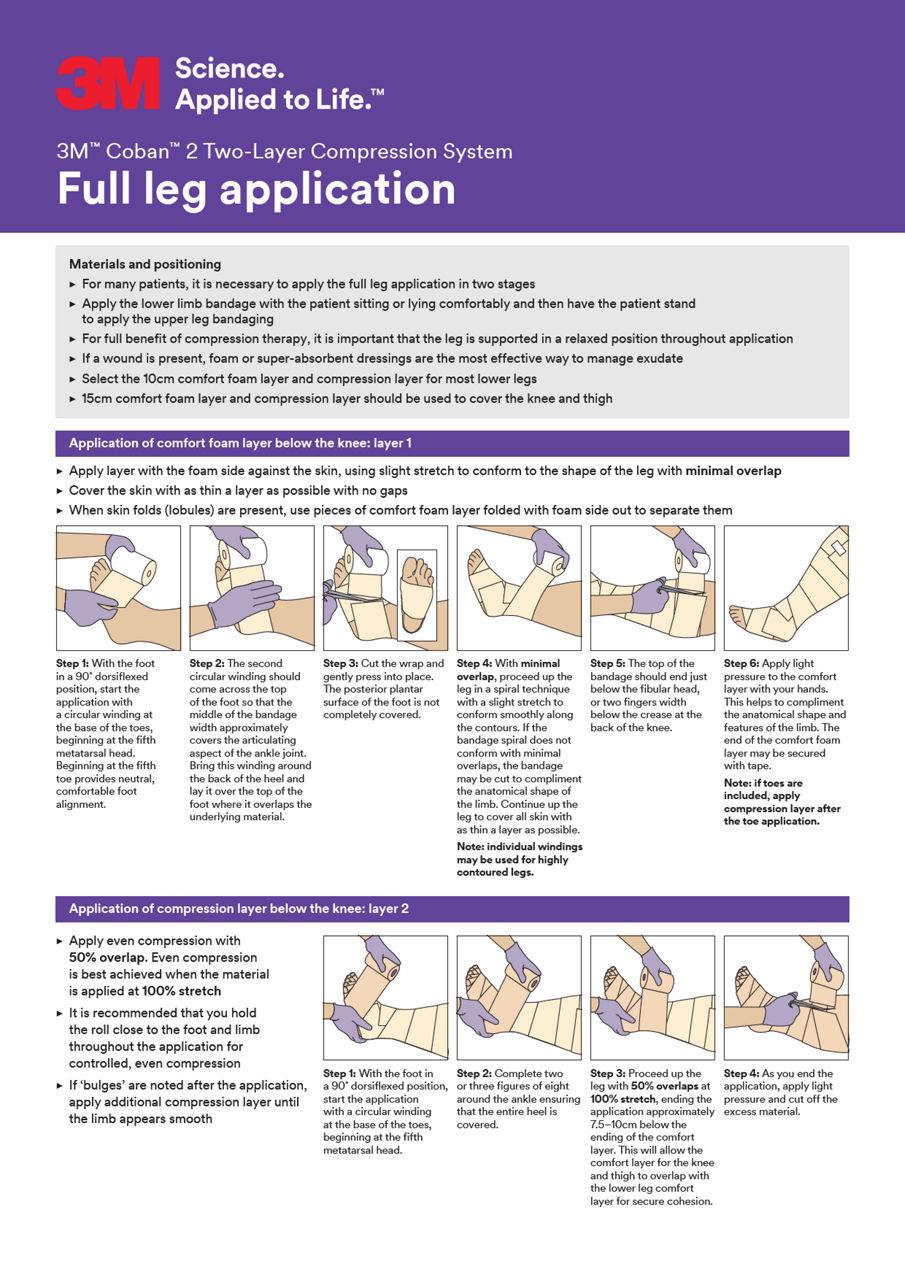 3M Science. Applied to Life.™

3M™ Coban™ 2 Two-Layer Compression System
Full leg application

Materials and positioning
▸ For many patients, it is necessary to apply the full leg application in two stages
▸ Apply the lower limb bandage with the patient sitting or lying comfortably and then have the patient stand to apply the upper leg bandaging
▸ For full benefit of compression therapy, it is important that the leg is supported in a relaxed position throughout application
▸ If a wound is present, foam or super-absorbent dressings are the most effective way to manage exudate
▸ Select the 10cm comfort foam layer and compression layer for most lower legs
▸ 15cm comfort foam layer and compression layer should be used to cover the knee and thigh

Application of comfort foam layer below the knee: layer 1
▸ Apply layer with the foam side against the skin, using slight stretch to conform to the shape of the leg with minimal overlap
▸ Cover the skin with as thin a layer as possible with no gaps
▸ When skin folds (lobules) are present, use pieces of comfort foam layer folded with foam side out to separate them

Step 1: With the foot in a 90° dorsiflexed position, start the application with a circular winding at the base of the toes, beginning at the fifth metatarsal head. Beginning at the fifth toe provides neutral, comfortable foot alignment.

Step 2: The second circular winding should come across the top of the foot so that the middle of the bandage width approximately covers the articulating aspect of the ankle joint. Bring this winding around the back of the heel and lay it over the top of the foot where it overlaps the underlying material.

Step 3: Cut the wrap and gently press into place. The posterior plantar surface of the foot is not completely covered.

Step 4: With minimal overlap, proceed up the leg in a spiral technique with a slight stretch to conform smoothly along the contours. If the bandage spiral does not conform with minimal overlaps, the bandage may be cut to compliment the anatomical shape of the limb. Continue up the leg to cover all skin with as thin a layer as possible.
Note: individual windings may be used for highly contoured legs.

Step 5: The top of the bandage should end just below the fibular head, or two fingers width below the crease at the back of the knee.

Step 6: Apply light pressure to the comfort layer with your hands. This helps to compliment the anatomical shape and features of the limb. The end of the comfort foam layer may be secured with tape.
Note: if toes are included, apply compression layer after the toe application.

Application of compression layer below the knee: layer 2
▸ Apply even compression with 50% overlap. Even compression is best achieved when the material is applied at 100% stretch
▸ It is recommended that you hold the roll close to the foot and limb throughout the application for controlled, even compression
▸ If 'bulges' are noted after the application, apply additional compression layer until the limb appears smooth

Step 1: With the foot in a 90° dorsiflexed position, start the application with a circular winding at the base of the toes, beginning at the fifth metatarsal head.

Step 2: Complete two or three figures of eight around the ankle ensuring that the entire heel is covered.

Step 3: Proceed up the leg with 50% overlaps at 100% stretch, ending the application approximately 7.5–10cm below the ending of the comfort layer. This will allow the comfort layer for the knee and thigh to overlap with the lower leg comfort layer for secure cohesion.

Step 4: As you end the application, apply light pressure and cut off the excess material.