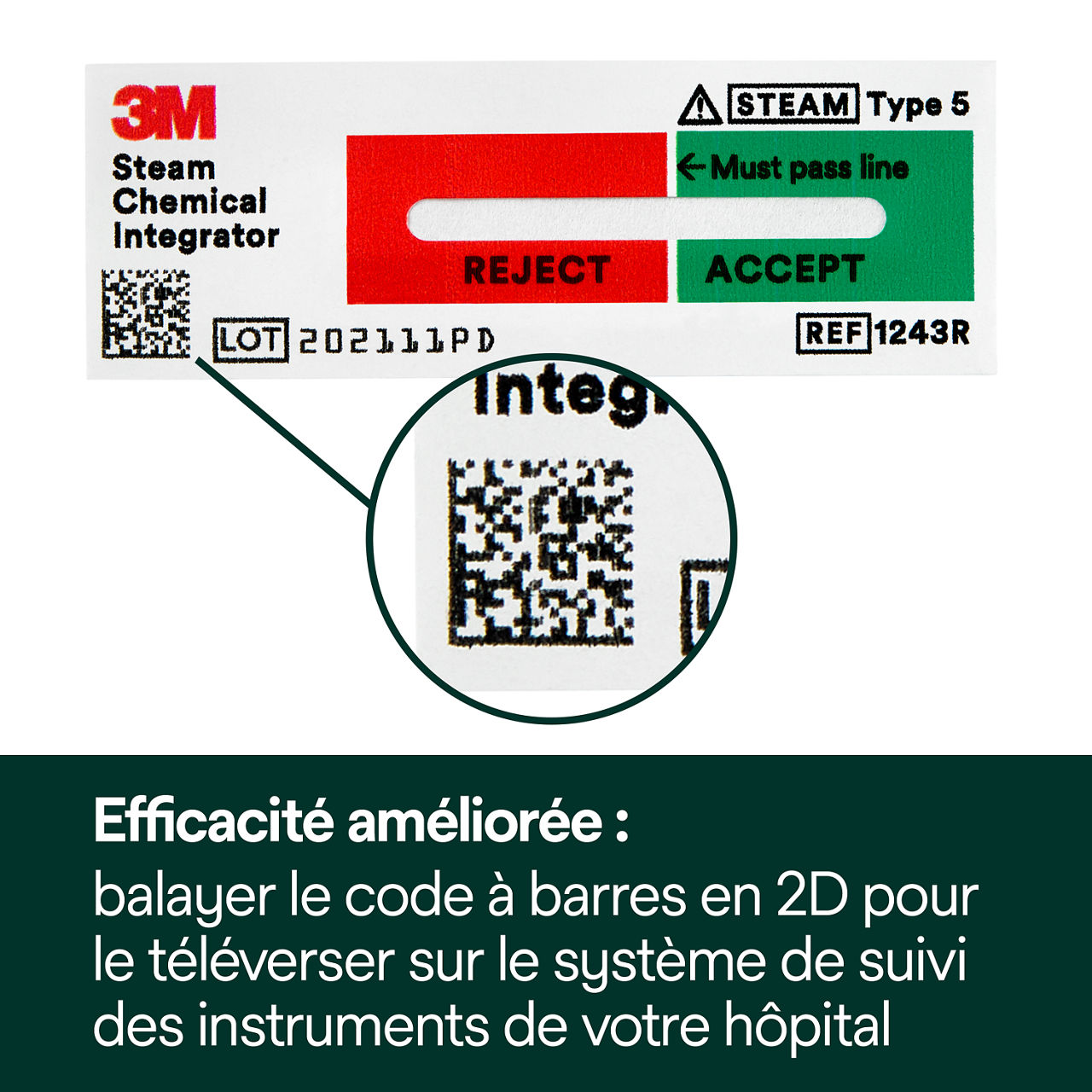 3M

Steam Chemical Integrator

STEAM Type 5

← Must pass line

REJECT

ACCEPT

LOT 202111PD

REF 1243R

Integ

Efficacité améliorée :

balayer le code à barres en 2D pour le téléverser sur le système de suivi des instruments de votre hôpital