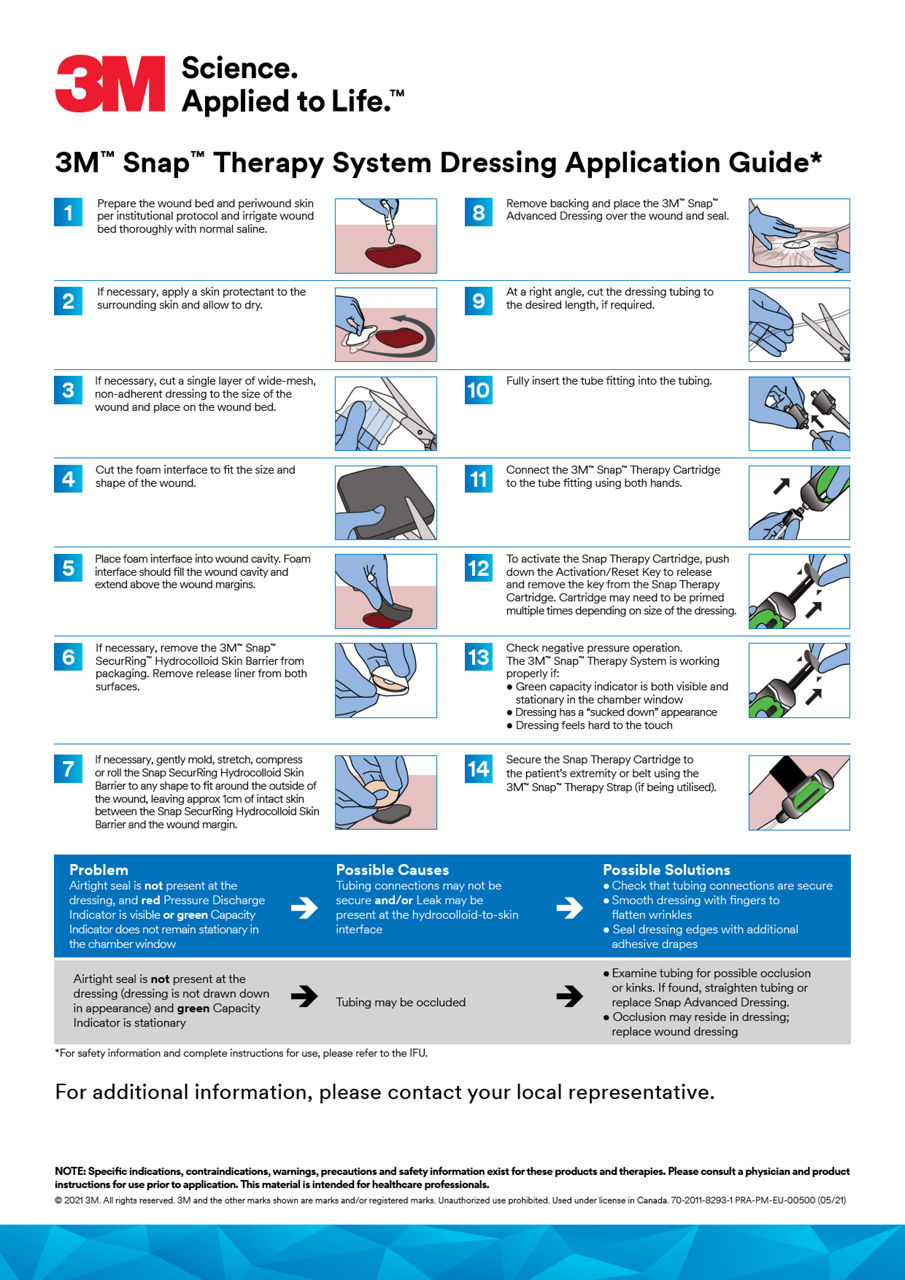 3M Science. Applied to Life.™

3M™ Snap™ Therapy System Dressing Application Guide*

1 Prepare the wound bed and periwound skin per institutional protocol and irrigate wound bed thoroughly with normal saline.

2 If necessary, apply a skin protectant to the surrounding skin and allow to dry.

3 If necessary, cut a single layer of wide-mesh, non-adherent dressing to the size of the wound and place on the wound bed.

4 Cut the foam interface to fit the size and shape of the wound.

5 Place foam interface into wound cavity. Foam interface should fill the wound cavity and extend above the wound margins.

6 If necessary, remove the 3M™ Snap™ SecurRing™ Hydrocolloid Skin Barrier from packaging. Remove release liner from both surfaces.

7 If necessary, gently mold, stretch, compress or roll the Snap SecurRing Hydrocolloid Skin Barrier to any shape to fit around the outside of the wound, leaving approx 1cm of intact skin between the Snap SecurRing Hydrocolloid Skin Barrier and the wound margin.

8 Remove backing and place the 3M™ Snap™ Advanced Dressing over the wound and seal.

9 At a right angle, cut the dressing tubing to the desired length, if required.

10 Fully insert the tube fitting into the tubing.

11 Connect the 3M™ Snap™ Therapy Cartridge to the tube fitting using both hands.

12 To activate the Snap Therapy Cartridge, push down the Activation/Reset Key to release and remove the key from the Snap Therapy Cartridge. Cartridge may need to be primed multiple times depending on size of the dressing.

13 Check negative pressure operation. The 3M™ Snap™ Therapy System is working properly if:
● Green capacity indicator is both visible and stationary in the chamber window
● Dressing has a "sucked down" appearance
● Dressing feels hard to the touch

14 Secure the Snap Therapy Cartridge to the patient's extremity or belt using the 3M™ Snap™ Therapy Strap (if being utilised).

| Problem | Possible Causes | Possible Solutions |
|---|---|---|
| Airtight seal is **not** present at the dressing, and **red** Pressure Discharge Indicator is visible **or green** Capacity Indicator does not remain stationary in the chamber window | Tubing connections may not be secure **and/or** Leak may be present at the hydrocolloid-to-skin interface | ● Check that tubing connections are secure ● Smooth dressing with fingers to flatten wrinkles ● Seal dressing edges with additional adhesive drapes |
| Airtight seal is **not** present at the dressing (dressing is not drawn down in appearance) and **green** Capacity Indicator is stationary | Tubing may be occluded | ● Examine tubing for possible occlusion or kinks. If found, straighten tubing or replace Snap Advanced Dressing. ● Occlusion may reside in dressing; replace wound dressing |

*For safety information and complete instructions for use, please refer to the IFU.

For additional information, please contact your local representative.

NOTE: Specific indications, contraindications, warnings, precautions and safety information exist for these products and therapies. Please consult a physician and product instructions for use prior to application. This material is intended for healthcare professionals.
© 2021 3M. All rights reserved. 3M and the other marks shown are marks and/or registered marks. Unauthorized use prohibited. Used under license in Canada. 70-2011-8293-1 PRA-PM-EU-00500 (05/21)