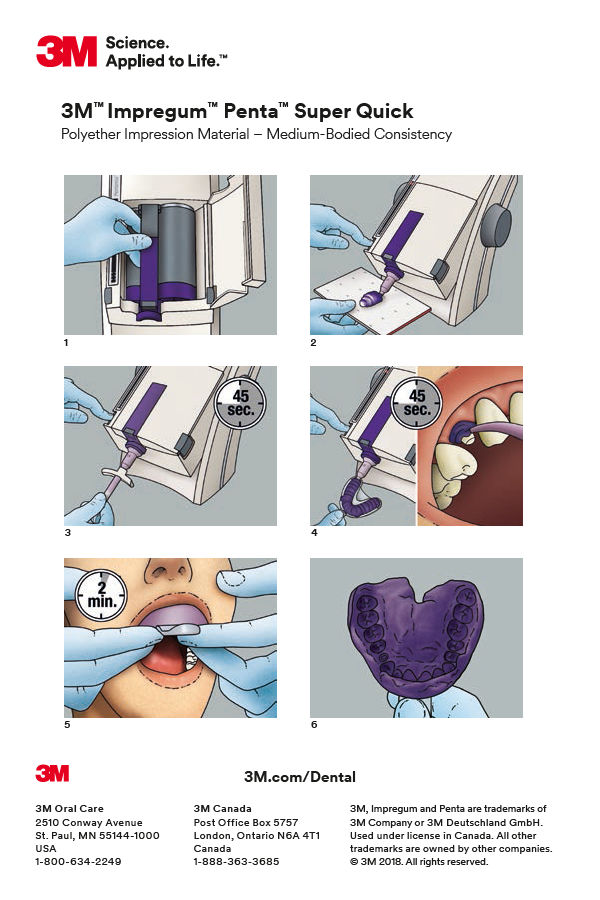 3M Science. Applied to Life.™

3M™ Impregum™ Penta™ Super Quick
Polyether Impression Material – Medium-Bodied Consistency

1

2

45 sec.

3

45 sec.

4

2 min.

5

6

3M

3M.com/Dental

3M Oral Care
2510 Conway Avenue
St. Paul, MN 55144-1000
USA
1-800-634-2249

3M Canada
Post Office Box 5757
London, Ontario N6A 4T1
Canada
1-888-363-3685

3M, Impregum and Penta are trademarks of 3M Company or 3M Deutschland GmbH. Used under license in Canada. All other trademarks are owned by other companies. © 3M 2018. All rights reserved.