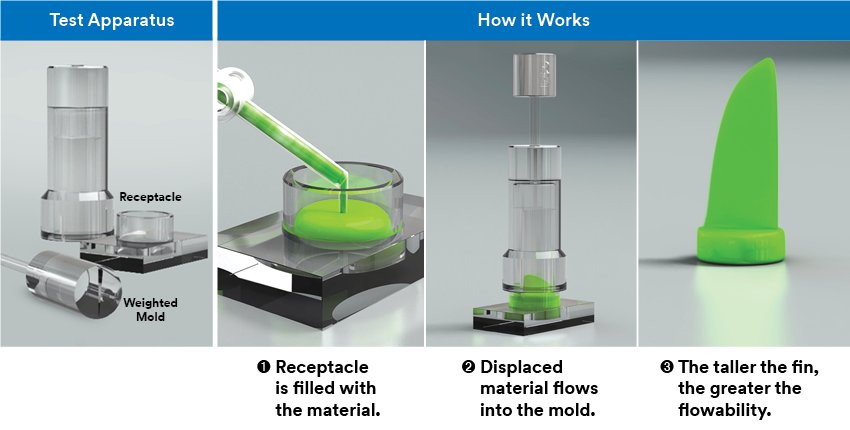 Test Apparatus

Receptacle

Weighted Mold

How it Works

❶ Receptacle is filled with the material.

❷ Displaced material flows into the mold.

❸ The taller the fin, the greater the flowability.