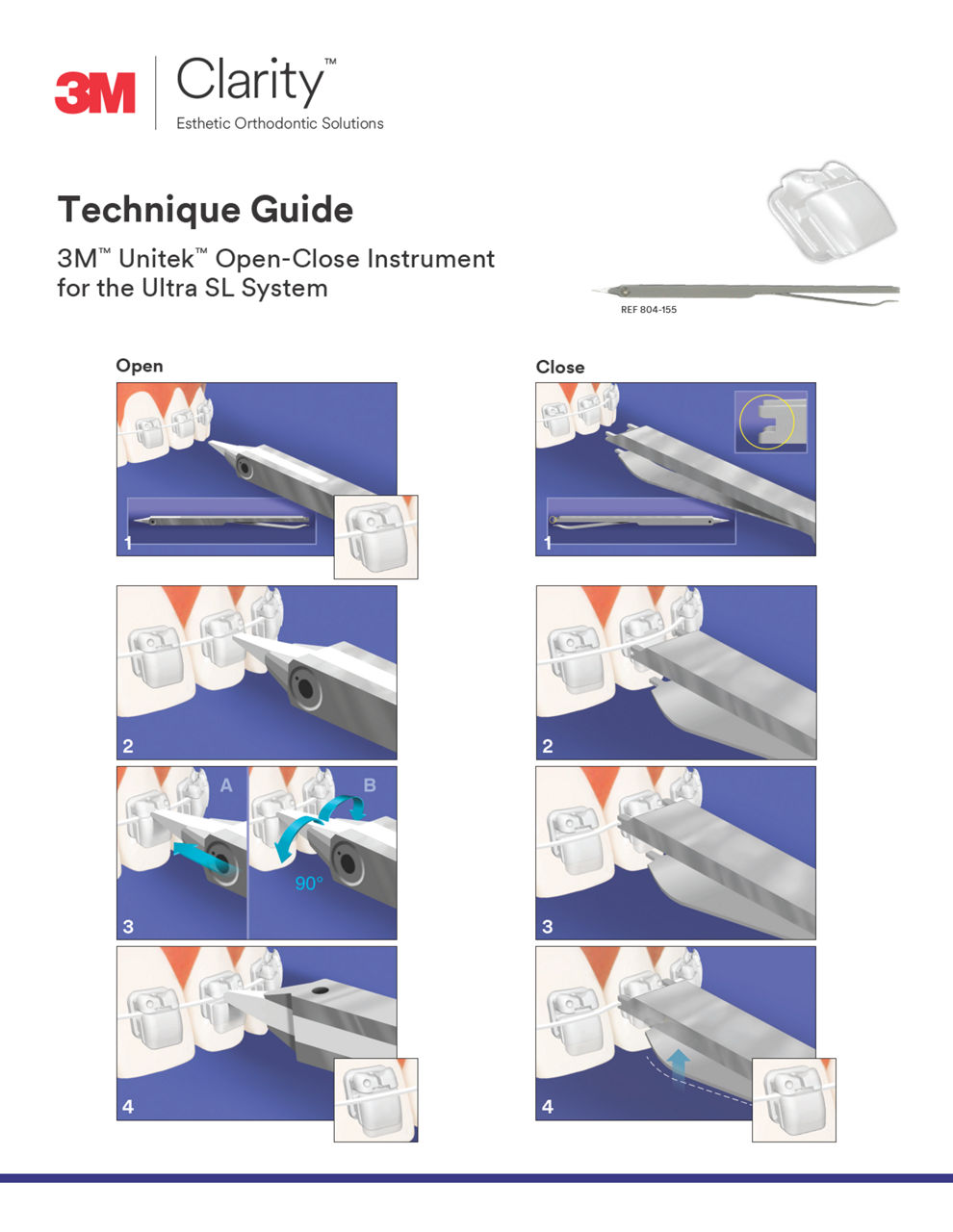 3M Clarity™
Esthetic Orthodontic Solutions

Technique Guide

3M™ Unitek™ Open-Close Instrument for the Ultra SL System

REF 804-155

Open

1

2

A

B

90°

3

4

Close

1

2

3

4