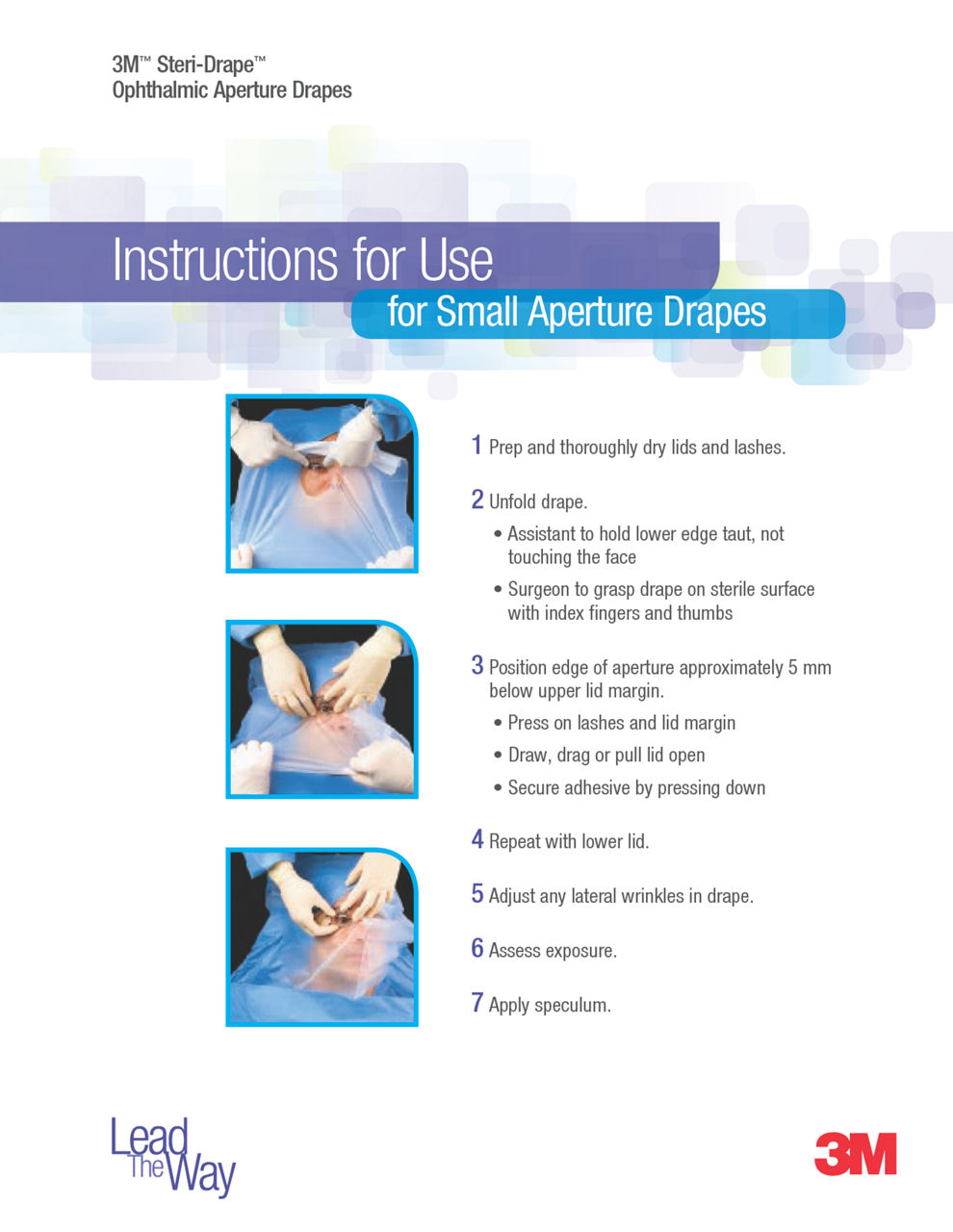 3M™ Steri-Drape™
Ophthalmic Aperture Drapes

Instructions for Use
for Small Aperture Drapes

1 Prep and thoroughly dry lids and lashes.

2 Unfold drape.
• Assistant to hold lower edge taut, not touching the face
• Surgeon to grasp drape on sterile surface with index fingers and thumbs

3 Position edge of aperture approximately 5 mm below upper lid margin.
• Press on lashes and lid margin
• Draw, drag or pull lid open
• Secure adhesive by pressing down

4 Repeat with lower lid.

5 Adjust any lateral wrinkles in drape.

6 Assess exposure.

7 Apply speculum.

Lead The Way

3M