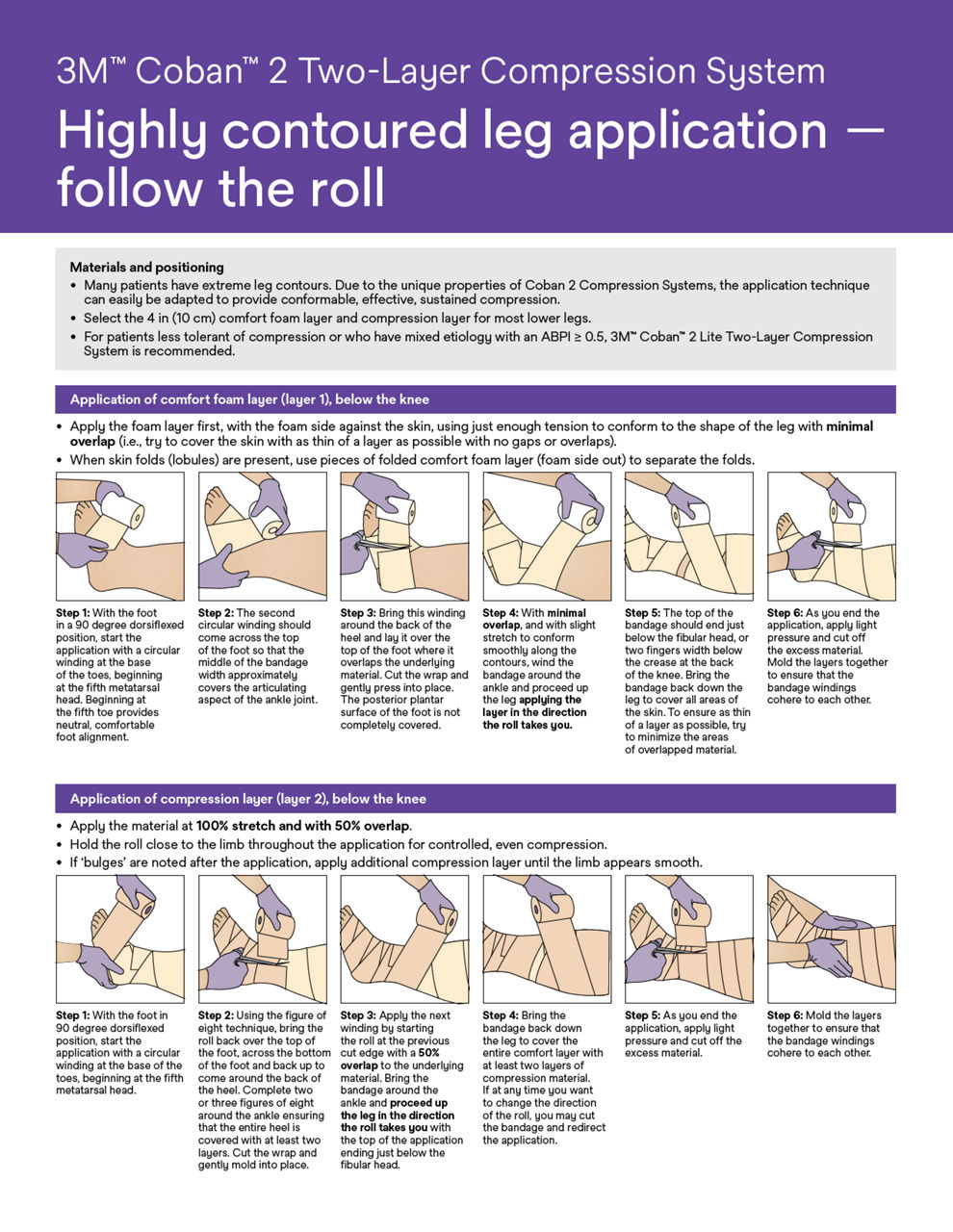 3M™ Coban™ 2 Two-Layer Compression System

Highly contoured leg application — follow the roll

Materials and positioning

• Many patients have extreme leg contours. Due to the unique properties of Coban 2 Compression Systems, the application technique can easily be adapted to provide conformable, effective, sustained compression.
• Select the 4 in (10 cm) comfort foam layer and compression layer for most lower legs.
• For patients less tolerant of compression or who have mixed etiology with an ABPI ≥ 0.5, 3M™ Coban™ 2 Lite Two-Layer Compression System is recommended.

Application of comfort foam layer (layer 1), below the knee

• Apply the foam layer first, with the foam side against the skin, using just enough tension to conform to the shape of the leg with minimal overlap (i.e., try to cover the skin with as thin of a layer as possible with no gaps or overlaps).
• When skin folds (lobules) are present, use pieces of folded comfort foam layer (foam side out) to separate the folds.

Step 1: With the foot in a 90 degree dorsiflexed position, start the application with a circular winding at the base of the toes, beginning at the fifth metatarsal head. Beginning at the fifth toe provides neutral, comfortable foot alignment.

Step 2: The second circular winding should come across the top of the foot so that the middle of the bandage width approximately covers the articulating aspect of the ankle joint.

Step 3: Bring this winding around the back of the heel and lay it over the top of the foot where it overlaps the underlying material. Cut the wrap and gently press into place. The posterior plantar surface of the foot is not completely covered.

Step 4: With minimal overlap, and with slight stretch to conform smoothly along the contours, wind the bandage around the ankle and proceed up the leg applying the layer in the direction the roll takes you.

Step 5: The top of the bandage should end just below the fibular head, or two fingers width below the crease at the back of the knee. Bring the bandage back down the leg to cover all areas of the skin. To ensure as thin of a layer as possible, try to minimize the areas of overlapped material.

Step 6: As you end the application, apply light pressure and cut off the excess material. Mold the layers together to ensure that the bandage windings cohere to each other.

Application of compression layer (layer 2), below the knee

• Apply the material at 100% stretch and with 50% overlap.
• Hold the roll close to the limb throughout the application for controlled, even compression.
• If 'bulges' are noted after the application, apply additional compression layer until the limb appears smooth.

Step 1: With the foot in 90 degree dorsiflexed position, start the application with a circular winding at the base of the toes, beginning at the fifth metatarsal head.

Step 2: Using the figure of eight technique, bring the roll back over the top of the foot, across the bottom of the foot and back up to come around the back of the heel. Complete two or three figures of eight around the ankle ensuring that the entire heel is covered with at least two layers. Cut the wrap and gently mold into place.

Step 3: Apply the next winding by starting the roll at the previous cut edge with a 50% overlap to the underlying material. Bring the bandage around the ankle and proceed up the leg in the direction the roll takes you with the top of the application ending just below the fibular head.

Step 4: Bring the bandage back down the leg to cover the entire comfort layer with at least two layers of compression material. If at any time you want to change the direction of the roll, you may cut the bandage and redirect the application.

Step 5: As you end the application, apply light pressure and cut off the excess material.

Step 6: Mold the layers together to ensure that the bandage windings cohere to each other.