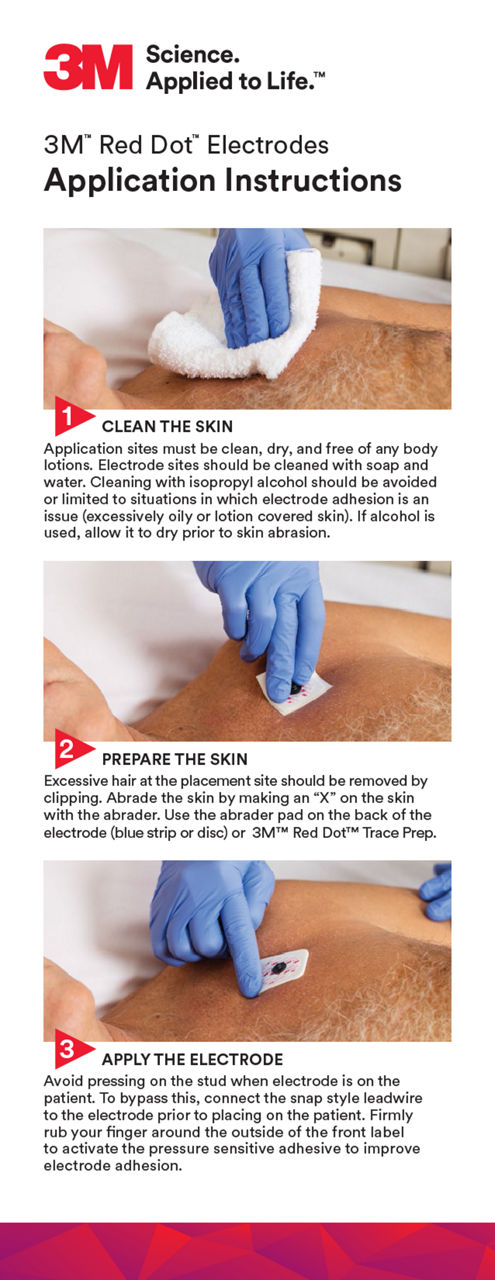 3M Science. Applied to Life.™

3M™ Red Dot™ Electrodes
Application Instructions

1 CLEAN THE SKIN
Application sites must be clean, dry, and free of any body lotions. Electrode sites should be cleaned with soap and water. Cleaning with isopropyl alcohol should be avoided or limited to situations in which electrode adhesion is an issue (excessively oily or lotion covered skin). If alcohol is used, allow it to dry prior to skin abrasion.

2 PREPARE THE SKIN
Excessive hair at the placement site should be removed by clipping. Abrade the skin by making an "X" on the skin with the abrader. Use the abrader pad on the back of the electrode (blue strip or disc) or 3M™ Red Dot™ Trace Prep.

3 APPLY THE ELECTRODE
Avoid pressing on the stud when electrode is on the patient. To bypass this, connect the snap style leadwire to the electrode prior to placing on the patient. Firmly rub your finger around the outside of the front label to activate the pressure sensitive adhesive to improve electrode adhesion.