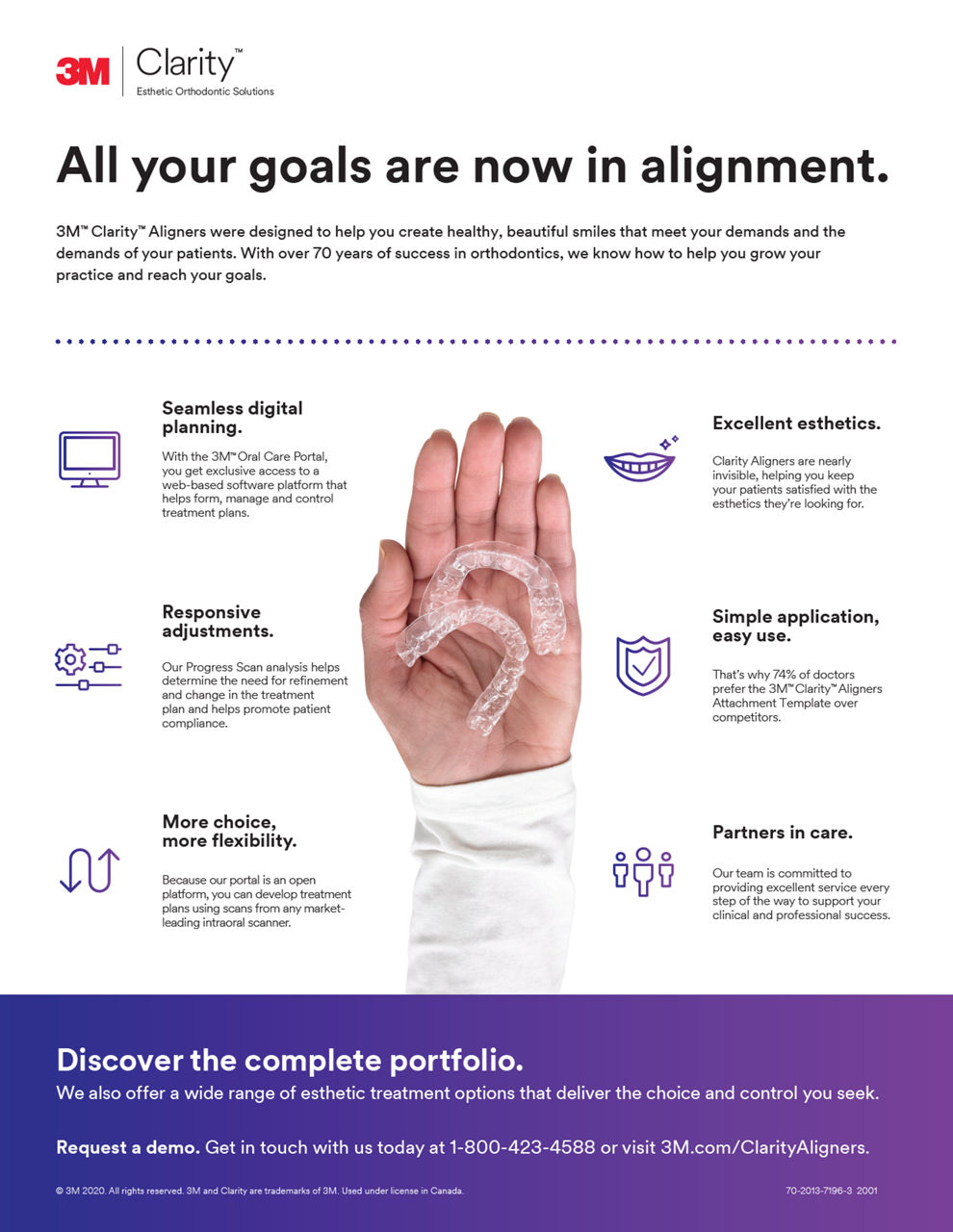 3M Clarity™
Esthetic Orthodontic Solutions

All your goals are now in alignment.

3M™ Clarity™ Aligners were designed to help you create healthy, beautiful smiles that meet your demands and the demands of your patients. With over 70 years of success in orthodontics, we know how to help you grow your practice and reach your goals.

Seamless digital planning.

With the 3M™ Oral Care Portal, you get exclusive access to a web-based software platform that helps form, manage and control treatment plans.

Responsive adjustments.

Our Progress Scan analysis helps determine the need for refinement and change in the treatment plan and helps promote patient compliance.

More choice, more flexibility.

Because our portal is an open platform, you can develop treatment plans using scans from any market-leading intraoral scanner.

Excellent esthetics.

Clarity Aligners are nearly invisible, helping you keep your patients satisfied with the esthetics they're looking for.

Simple application, easy use.

That's why 74% of doctors prefer the 3M™ Clarity™ Aligners Attachment Template over competitors.

Partners in care.

Our team is committed to providing excellent service every step of the way to support your clinical and professional success.

Discover the complete portfolio.

We also offer a wide range of esthetic treatment options that deliver the choice and control you seek.

Request a demo. Get in touch with us today at 1-800-423-4588 or visit 3M.com/ClarityAligners.

© 3M 2020. All rights reserved. 3M and Clarity are trademarks of 3M. Used under license in Canada.

70-2013-7196-3 2001