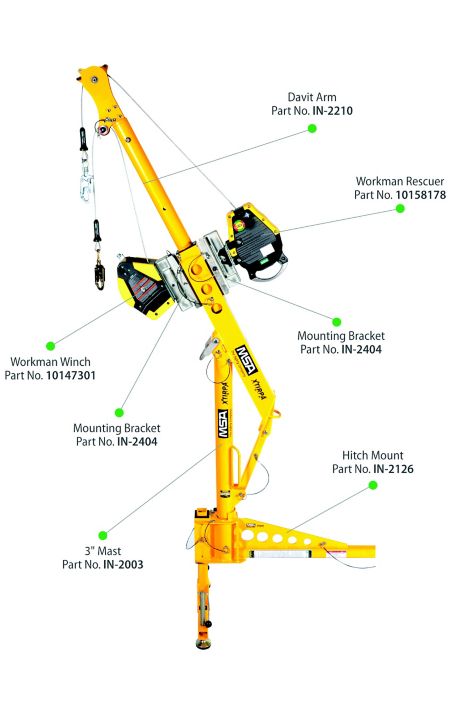 Davit Arm
Part No. IN-2210

Workman Rescuer
Part No. 10158178

Mounting Bracket
Part No. IN-2404

Workman Winch
Part No. 10147301

Mounting Bracket
Part No. IN-2404

Hitch Mount
Part No. IN-2126

3" Mast
Part No. IN-2003

MSA
XTIRPA
MSA
XTIRPA