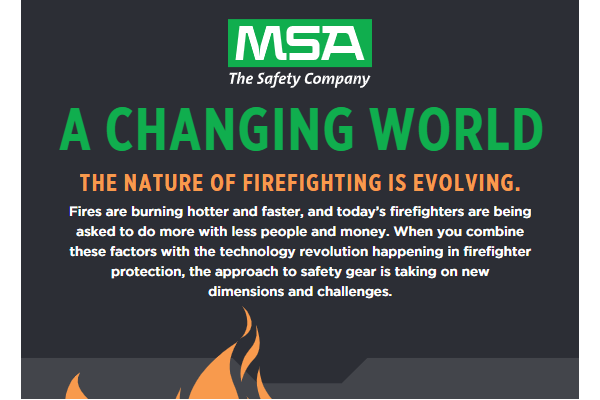 MSA
The Safety Company

A CHANGING WORLD

THE NATURE OF FIREFIGHTING IS EVOLVING.

Fires are burning hotter and faster, and today's firefighters are being asked to do more with less people and money. When you combine these factors with the technology revolution happening in firefighter protection, the approach to safety gear is taking on new dimensions and challenges.