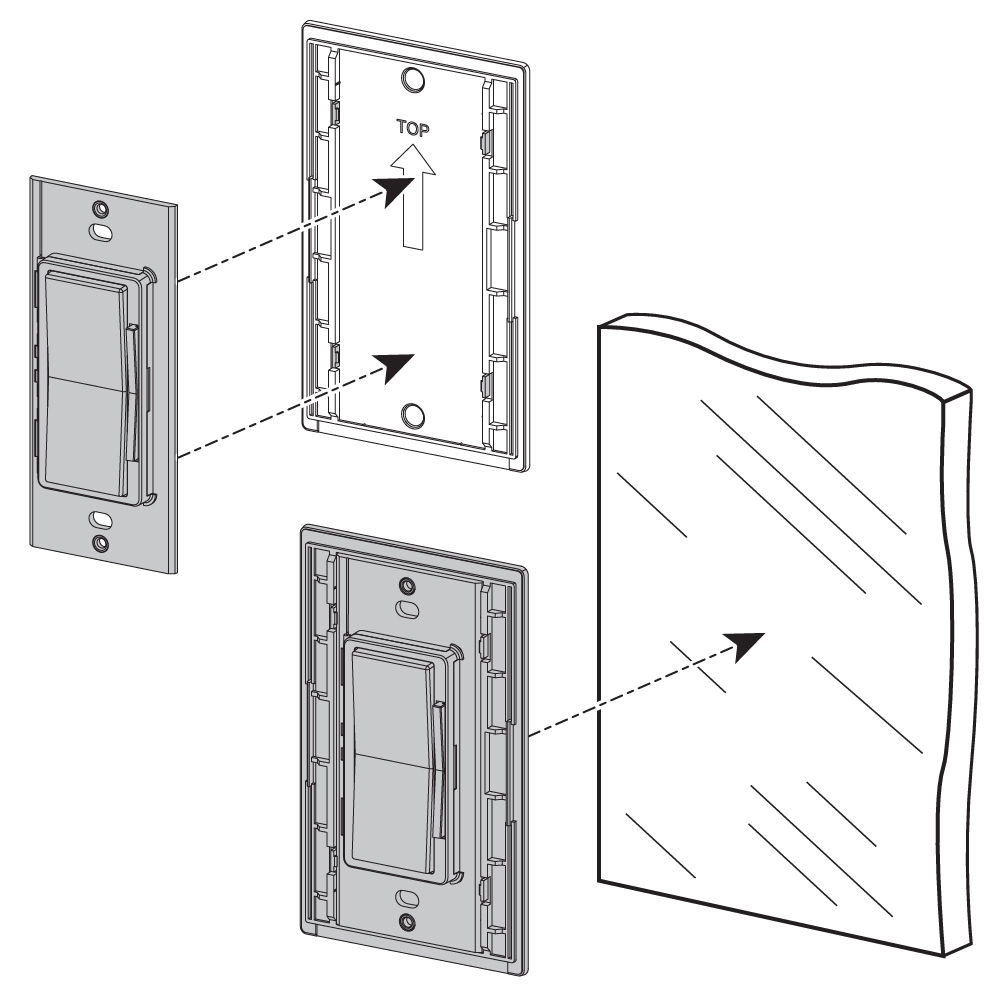 TOP