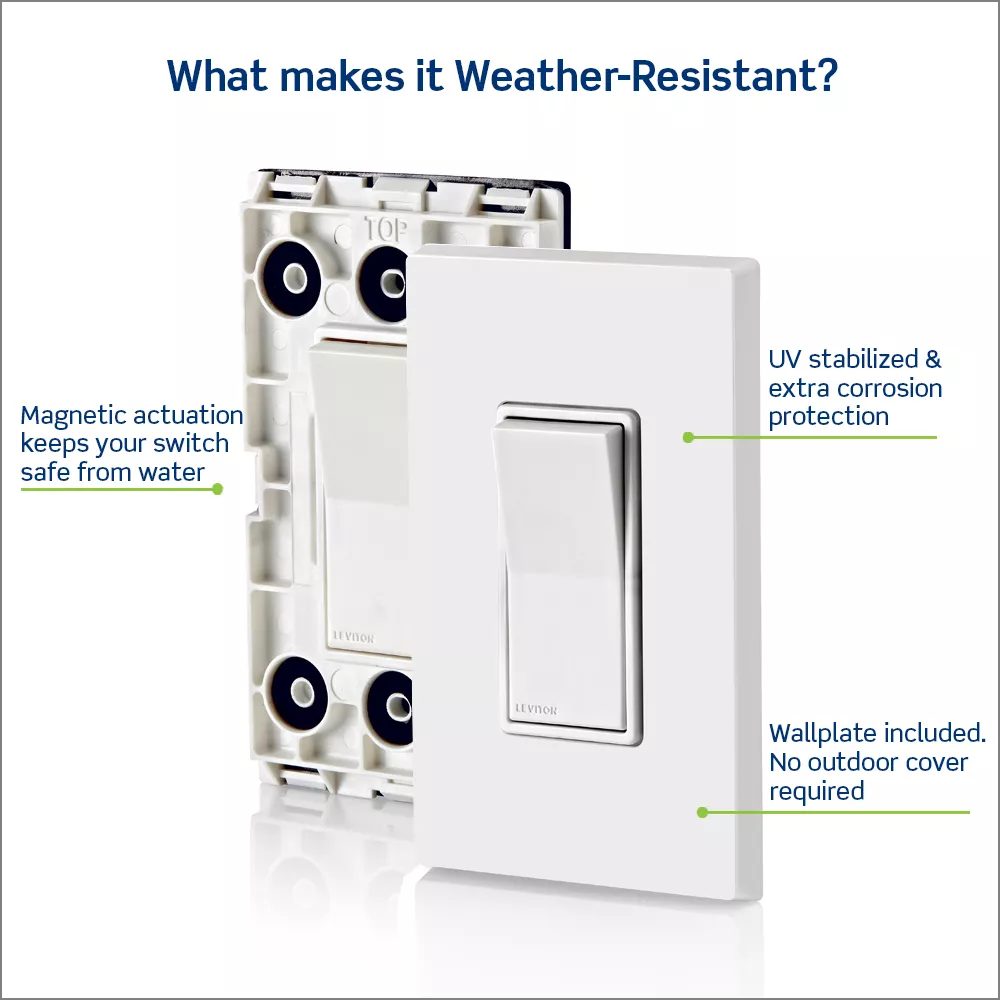 What makes it Weather-Resistant?

TOP

Magnetic actuation keeps your switch safe from water

LEVITON

UV stabilized & extra corrosion protection

LEVITON

Wallplate included. No outdoor cover required