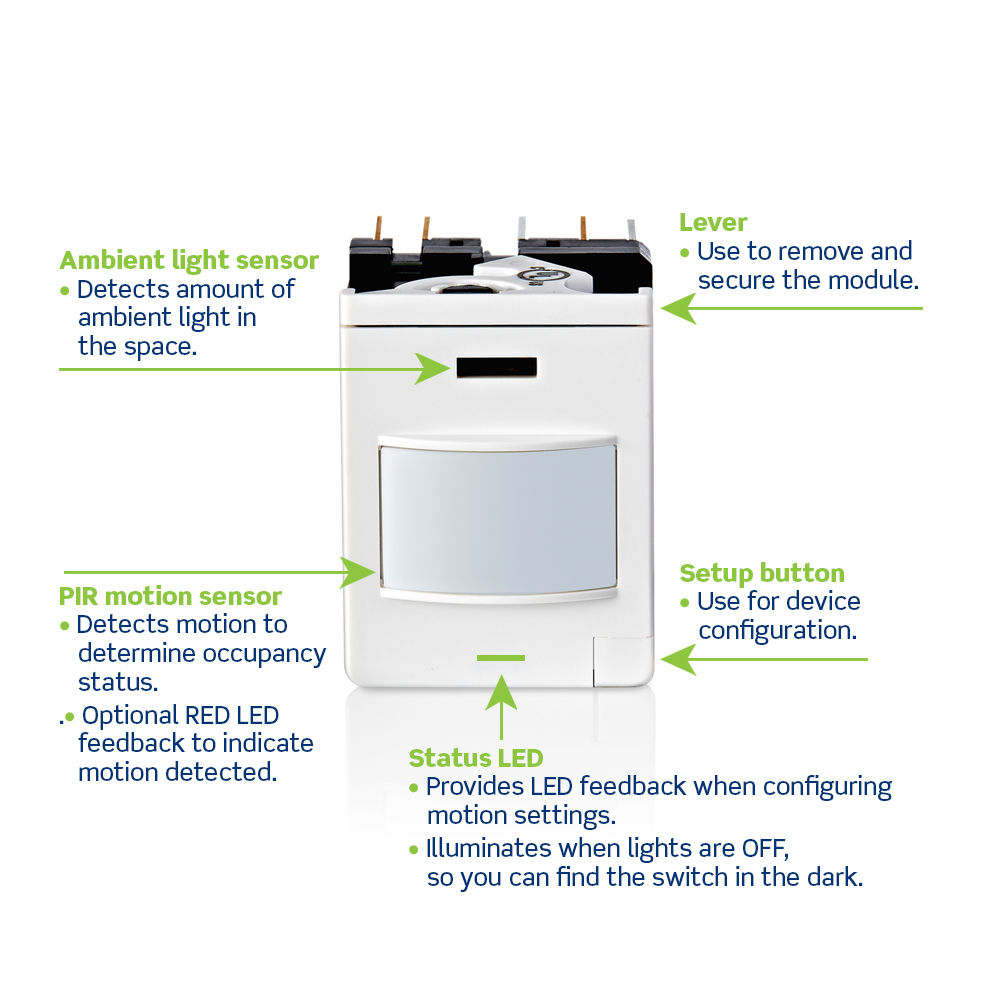 Ambient light sensor
• Detects amount of ambient light in the space.

Lever
• Use to remove and secure the module.

PIR motion sensor
• Detects motion to determine occupancy status.
.• Optional RED LED feedback to indicate motion detected.

Setup button
• Use for device configuration.

Status LED
• Provides LED feedback when configuring motion settings.
• Illuminates when lights are OFF, so you can find the switch in the dark.