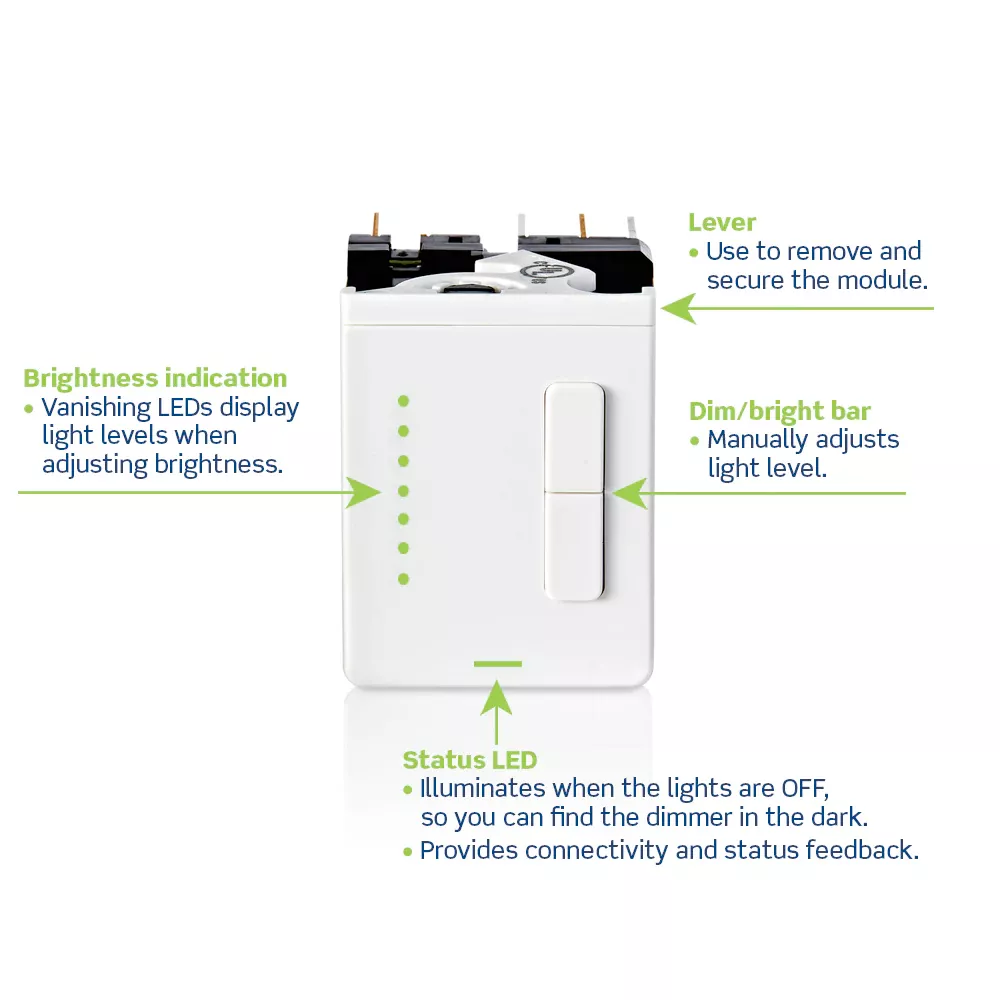 Lever
• Use to remove and secure the module.

Brightness indication
• Vanishing LEDs display light levels when adjusting brightness.

Dim/bright bar
• Manually adjusts light level.

Status LED
• Illuminates when the lights are OFF, so you can find the dimmer in the dark.
• Provides connectivity and status feedback.