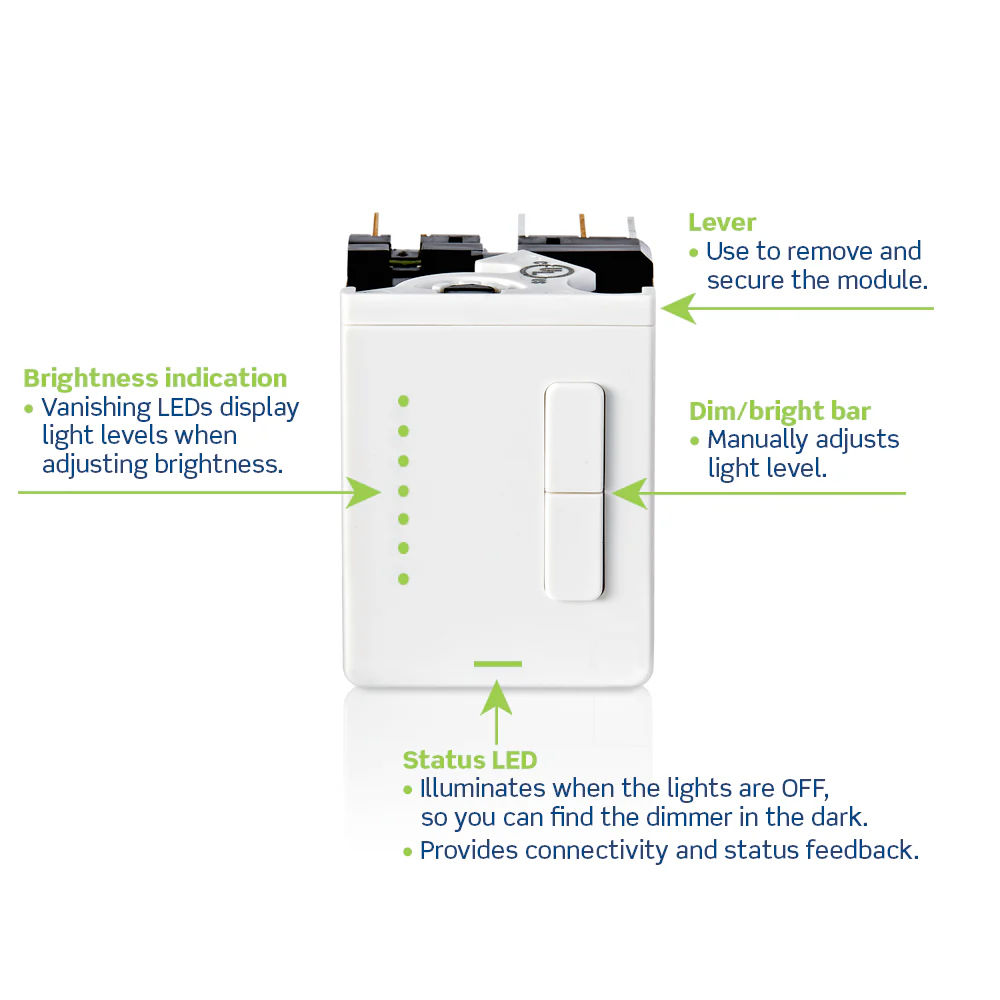 Lever
• Use to remove and secure the module.

Brightness indication
• Vanishing LEDs display light levels when adjusting brightness.

Dim/bright bar
• Manually adjusts light level.

Status LED
• Illuminates when the lights are OFF, so you can find the dimmer in the dark.
• Provides connectivity and status feedback.