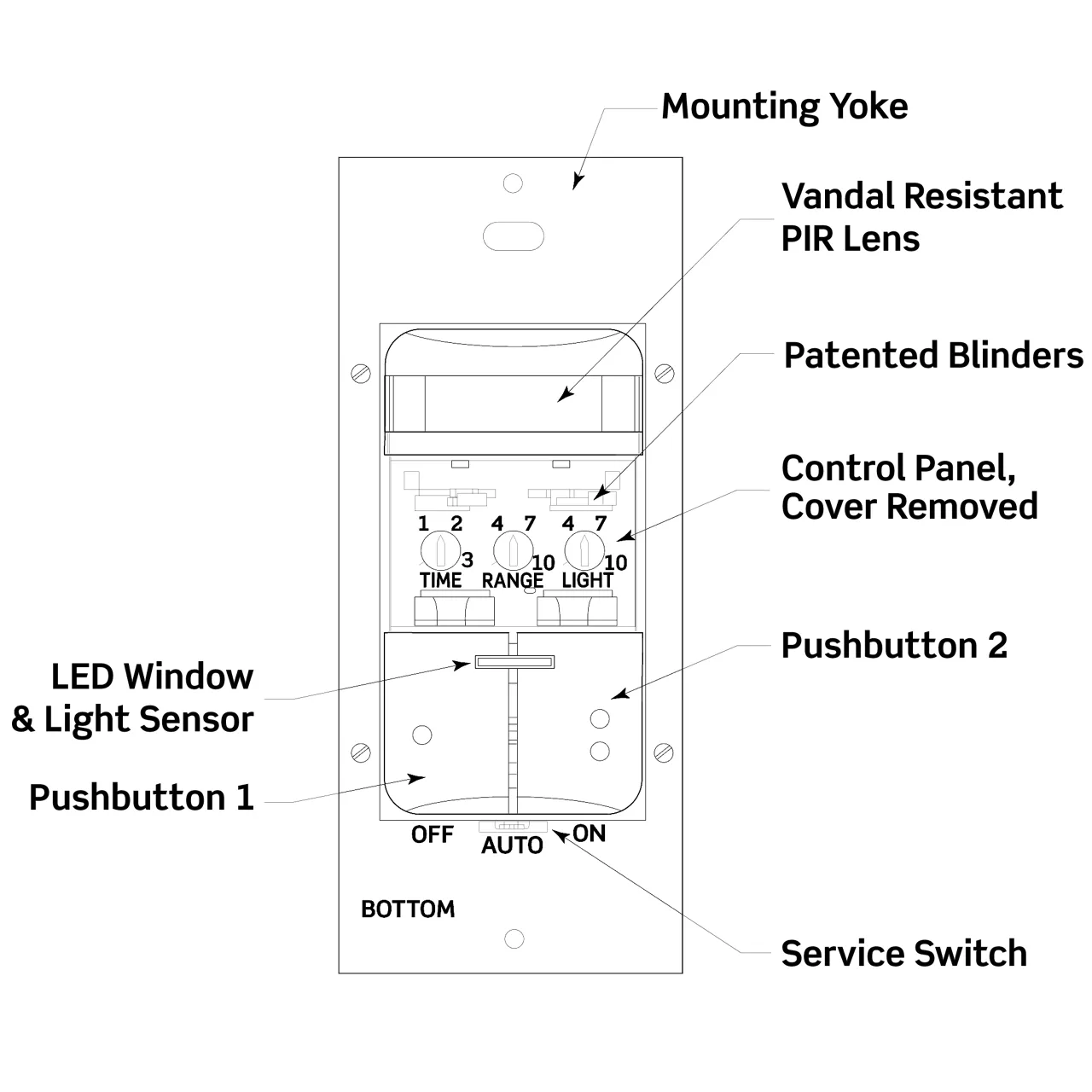 Mounting Yoke

Vandal Resistant PIR Lens

Patented Blinders

Control Panel, Cover Removed

1 2 3
TIME

4 7 10
RANGE

4 7 10
LIGHT

Pushbutton 2

LED Window & Light Sensor

Pushbutton 1

OFF
AUTO
ON

BOTTOM

Service Switch