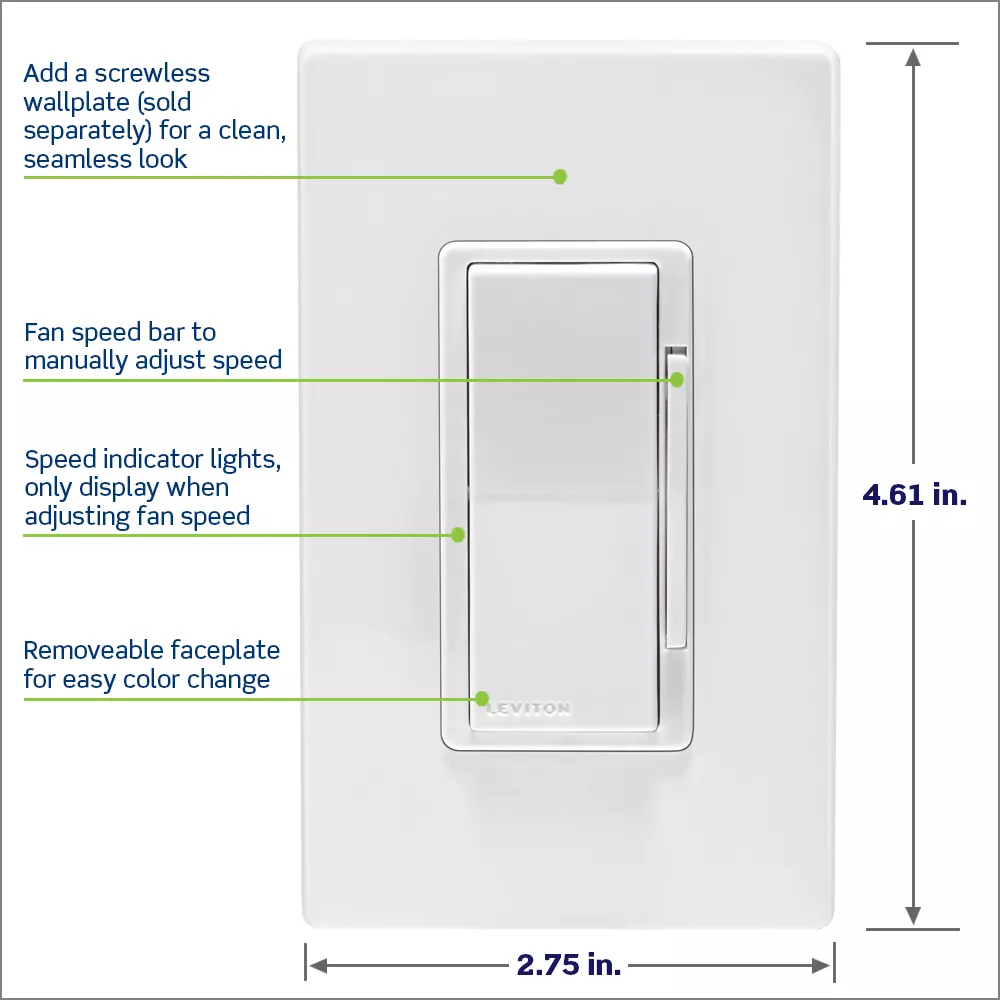 Add a screwless wallplate (sold separately) for a clean, seamless look

Fan speed bar to manually adjust speed

Speed indicator lights, only display when adjusting fan speed

Removeable faceplate for easy color change

LEVITON

4.61 in.

2.75 in.