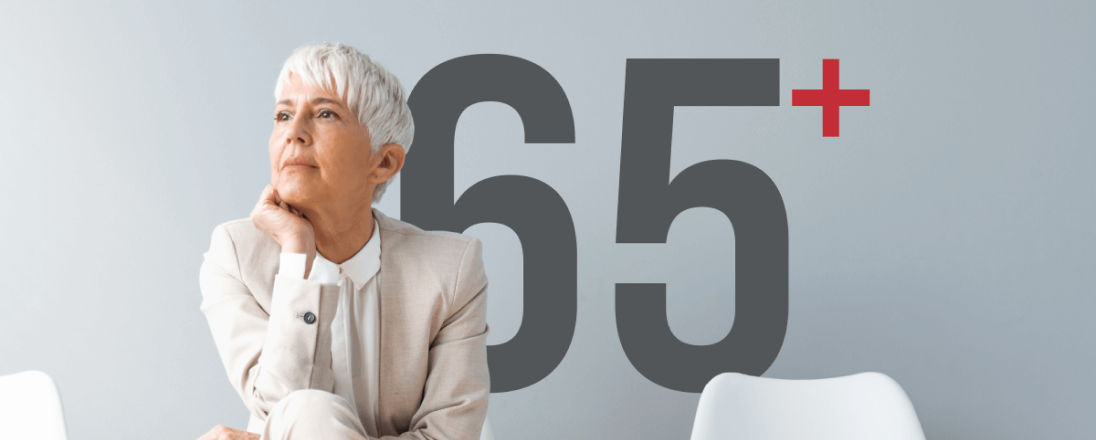 65+