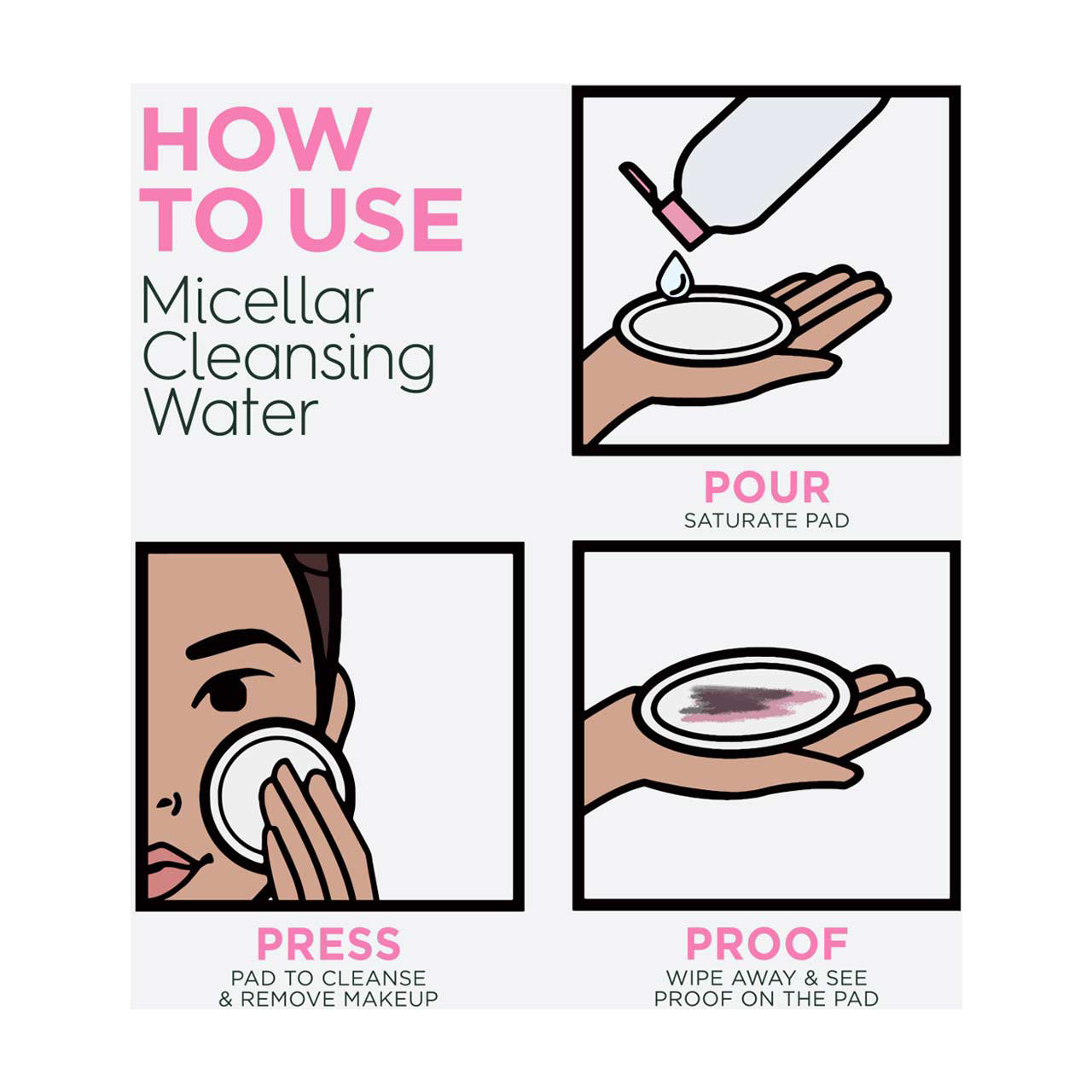 HOW TO USE
Micellar Cleansing Water

POUR
SATURATE PAD

PRESS
PAD TO CLEANSE & REMOVE MAKEUP

PROOF
WIPE AWAY & SEE PROOF ON THE PAD