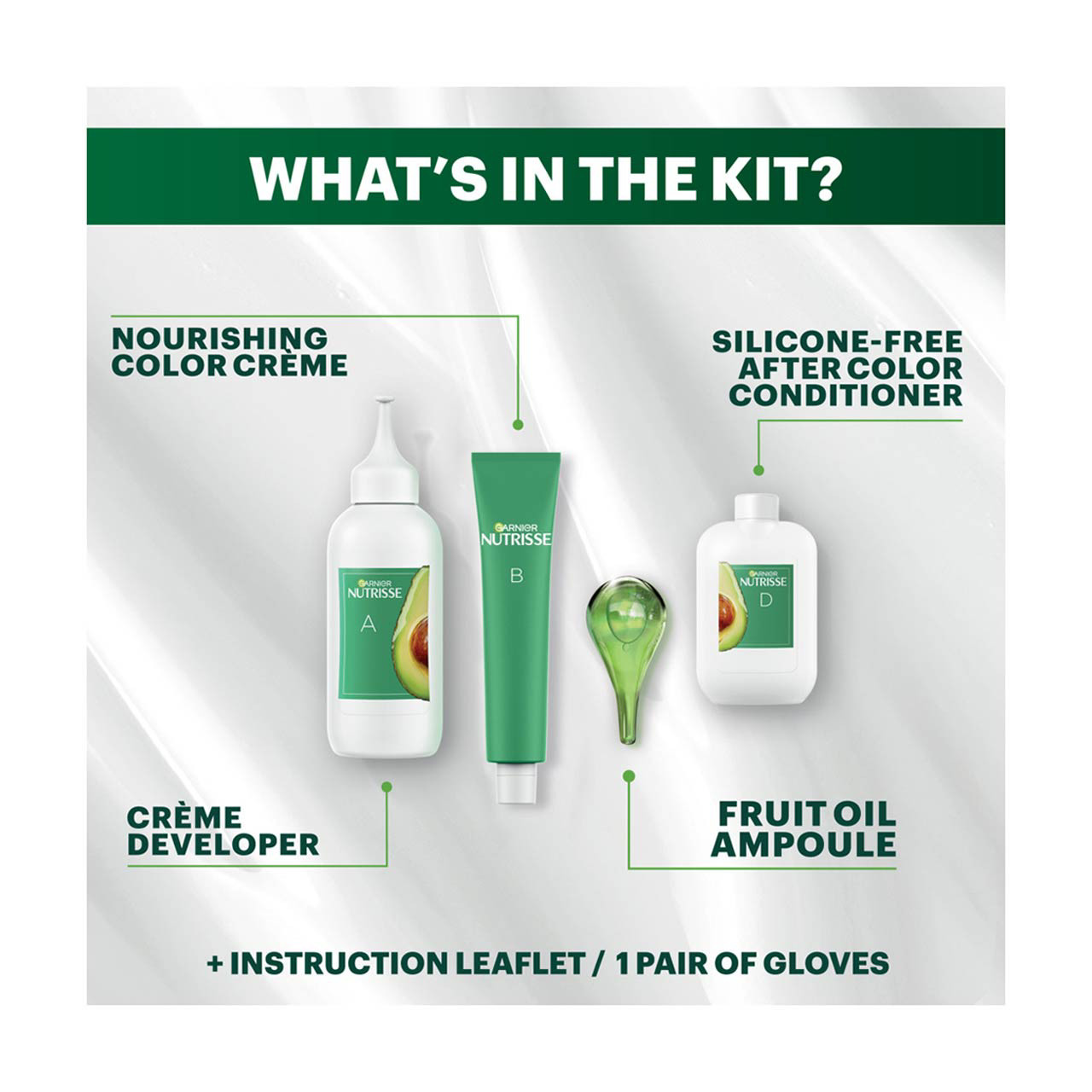 WHAT'S IN THE KIT?

NOURISHING COLOR CRÈME

SILICONE-FREE AFTER COLOR CONDITIONER

GARNIER NUTRISSE A

GARNIER NUTRISSE B

GARNIER NUTRISSE D

CRÈME DEVELOPER

FRUIT OIL AMPOULE

+ INSTRUCTION LEAFLET / 1 PAIR OF GLOVES