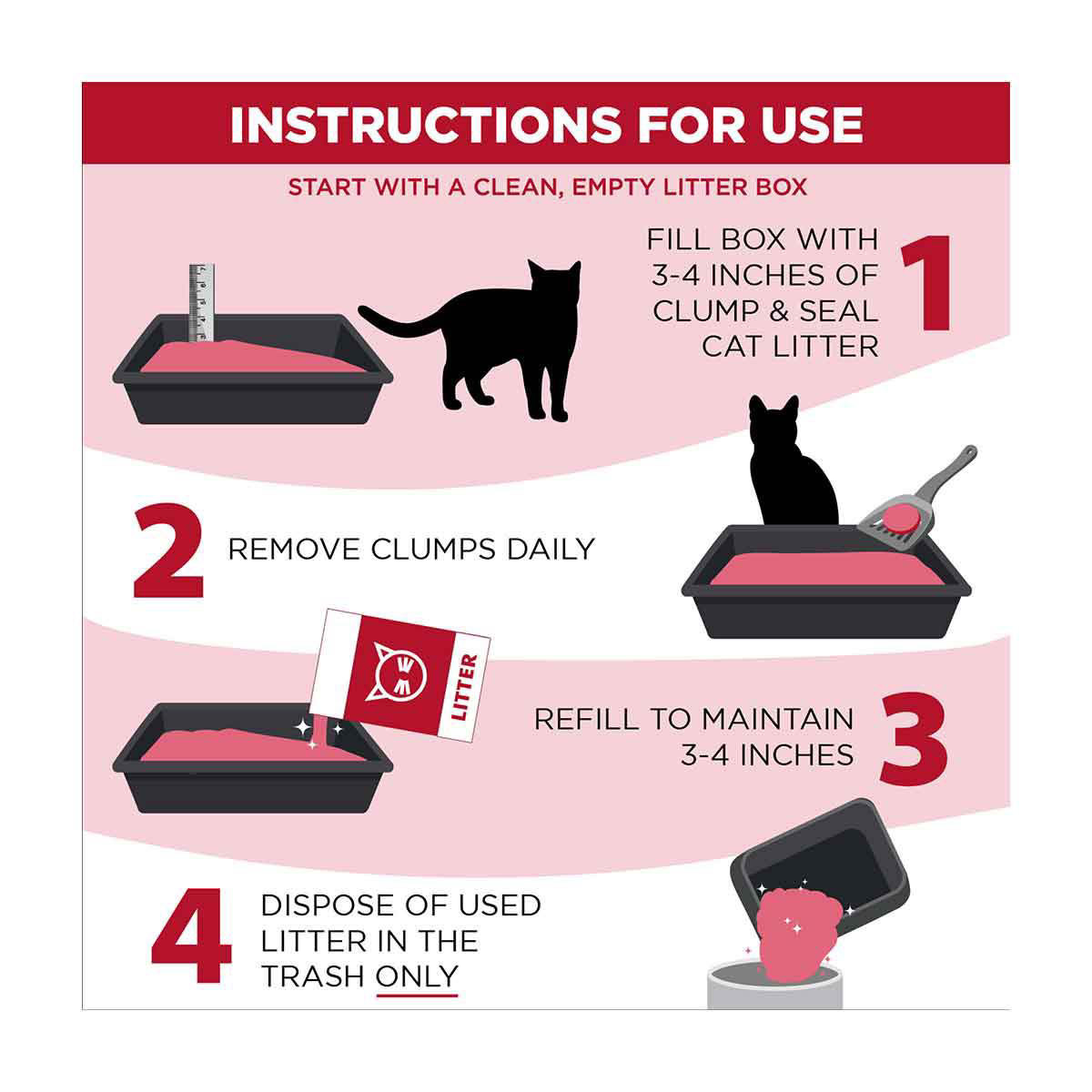 INSTRUCTIONS FOR USE

START WITH A CLEAN, EMPTY LITTER BOX

FILL BOX WITH 3-4 INCHES OF CLUMP & SEAL CAT LITTER 1

2 REMOVE CLUMPS DAILY

LITTER

REFILL TO MAINTAIN 3-4 INCHES 3

4 DISPOSE OF USED LITTER IN THE TRASH ONLY