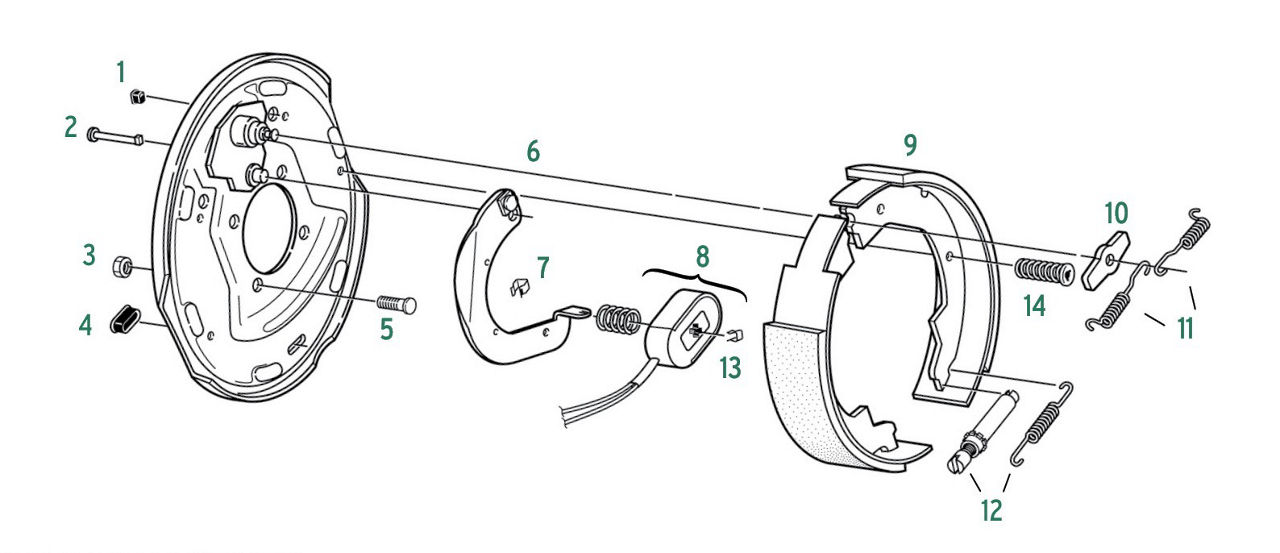 1
2
3
4
5
6
7
8
9
10
11
12
13
14