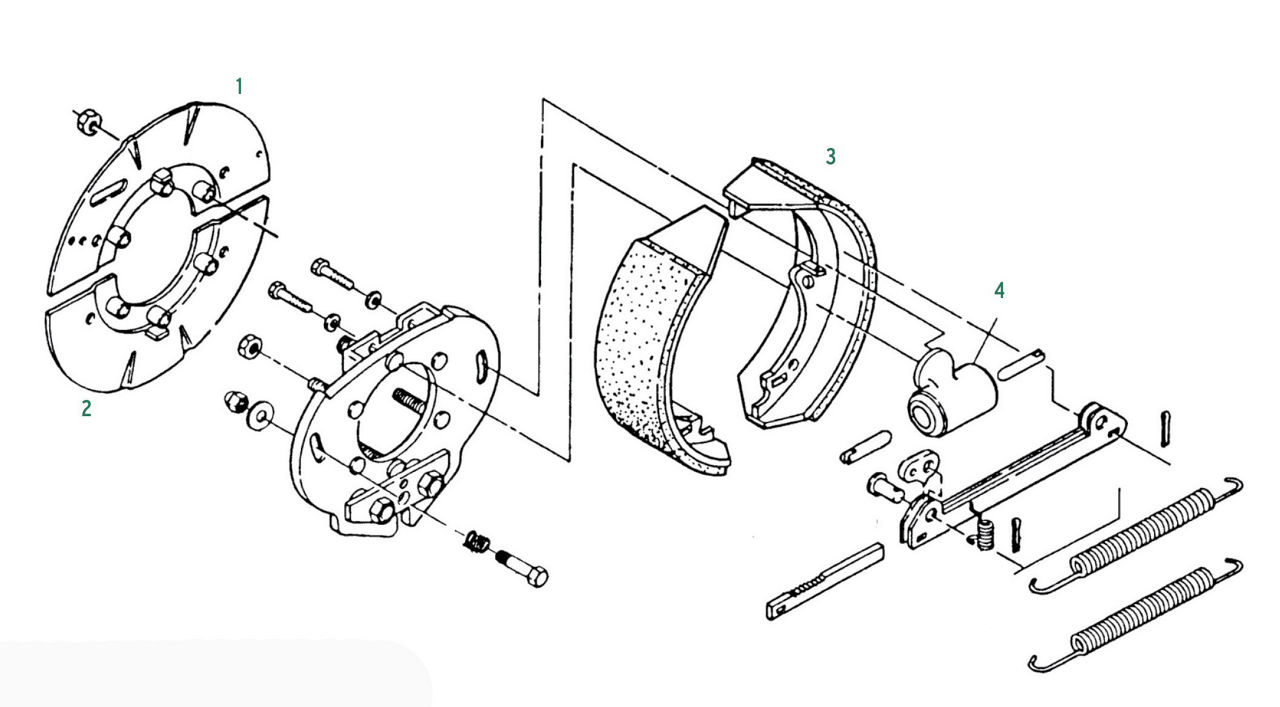 1
2
3
4