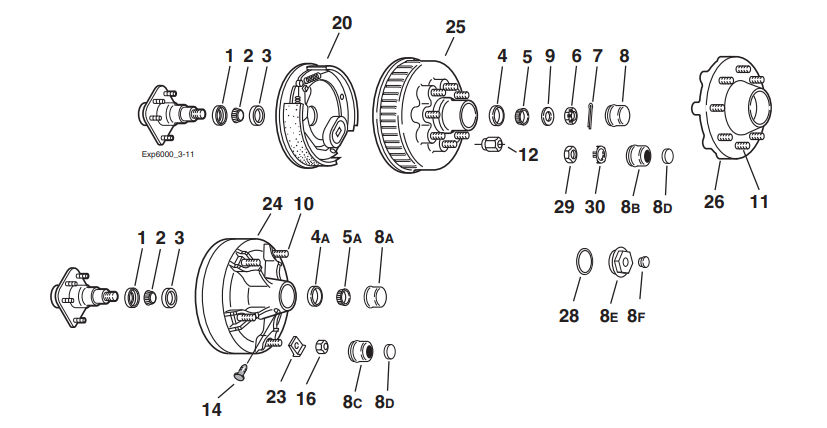 20
25
1 2 3
4 5 9 6 7 8
Exp6000_3-11
12
29 30 8B 8D
26 11
24 10
1 2 3
4A 5A 8A
28 8E 8F
14
23 16 8C 8D