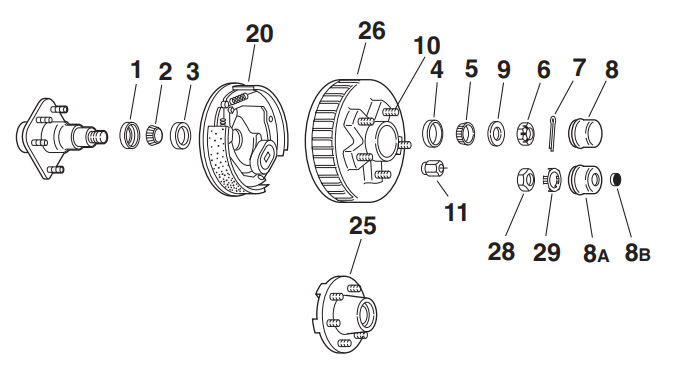 20
26
10
1
2
3
4
5
9
6
7
8
11
28
29
8A
8B
25