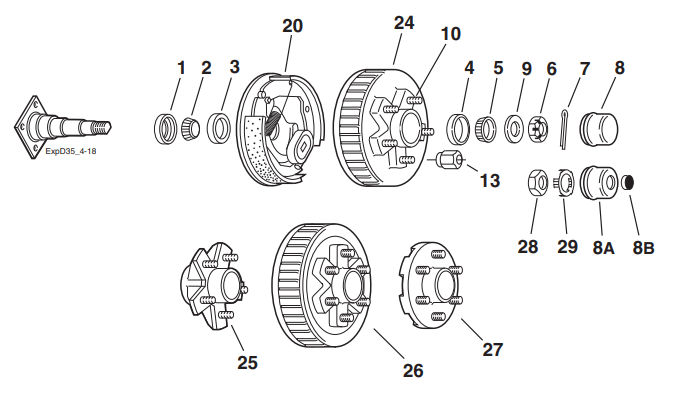 20
24
10
1
2
3
4
5
9
6
7
8
ExpD35_4-18
13
28
29
8A
8B
25
26
27