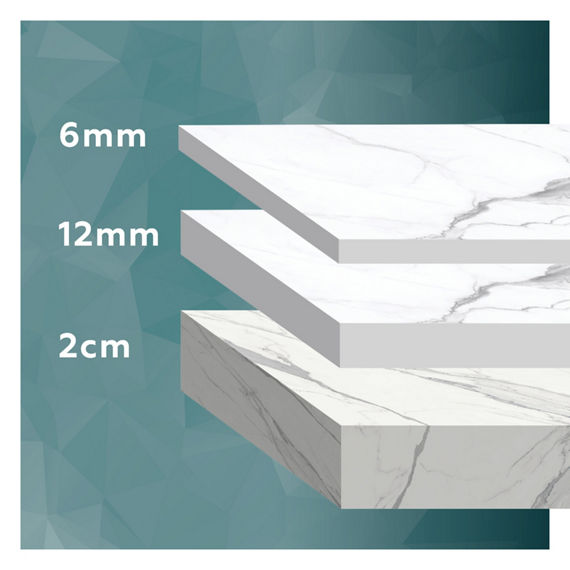 6mm

12mm

2cm