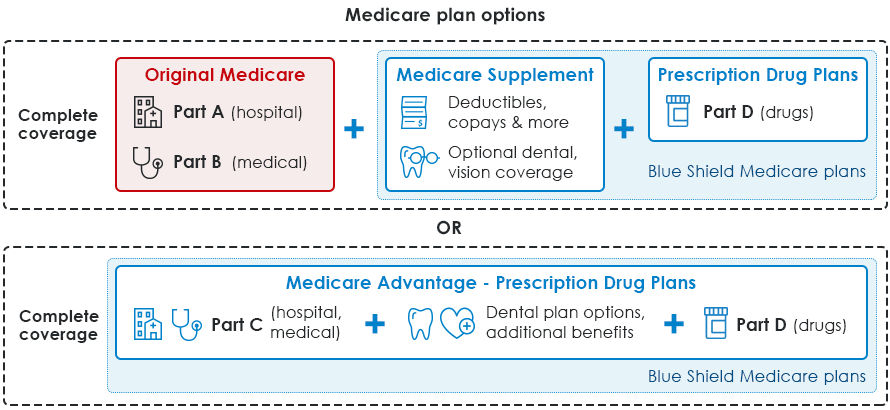 Medicare plan options

Complete coverage

Original Medicare

Part A (hospital)

Part B (medical)

+

Medicare Supplement

Deductibles, copays & more

Optional dental, vision coverage

+

Prescription Drug Plans

Part D (drugs)

Blue Shield Medicare plans

OR

Complete coverage

Medicare Advantage - Prescription Drug Plans

Part C (hospital, medical)

+

Dental plan options, additional benefits

+

Part D (drugs)

Blue Shield Medicare plans