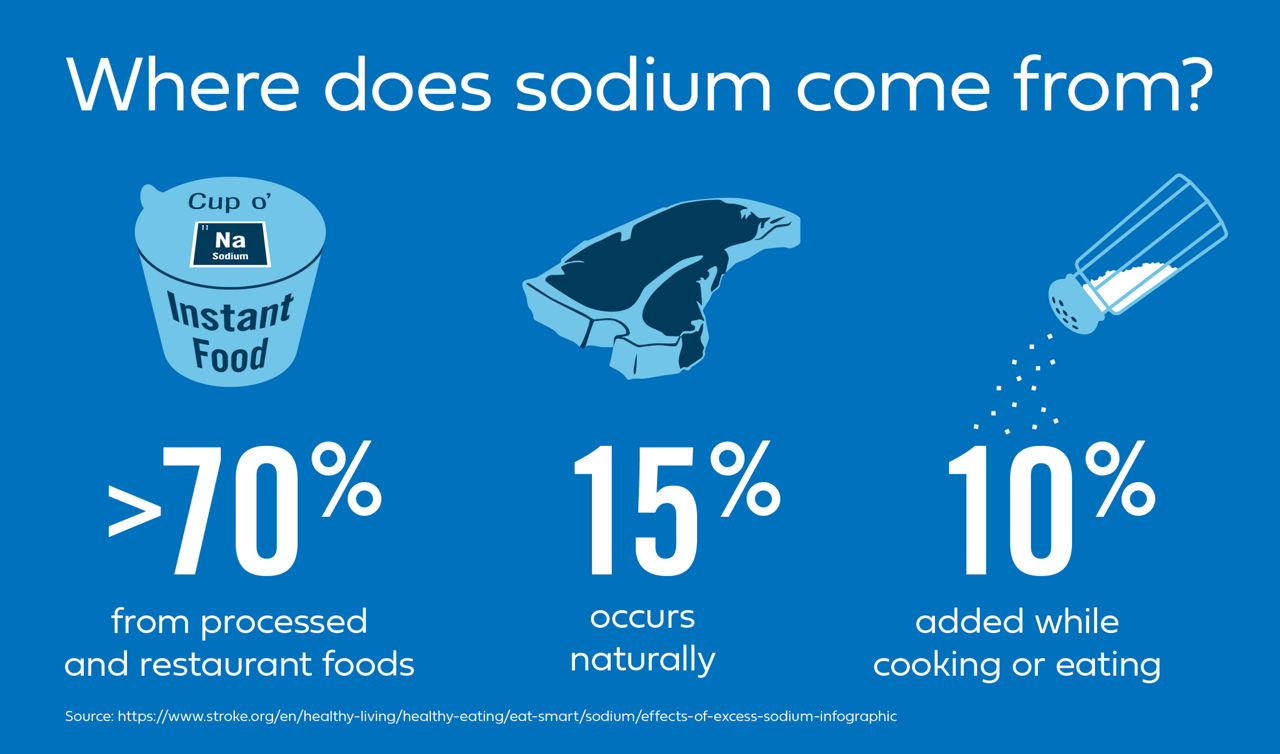 Where does sodium come from?

Cup o'

11
Na
Sodium

Instant Food

>70%
from processed and restaurant foods

15%
occurs naturally

10%
added while cooking or eating

Source: https://www.stroke.org/en/healthy-living/healthy-eating/eat-smart/sodium/effects-of-excess-sodium-infographic