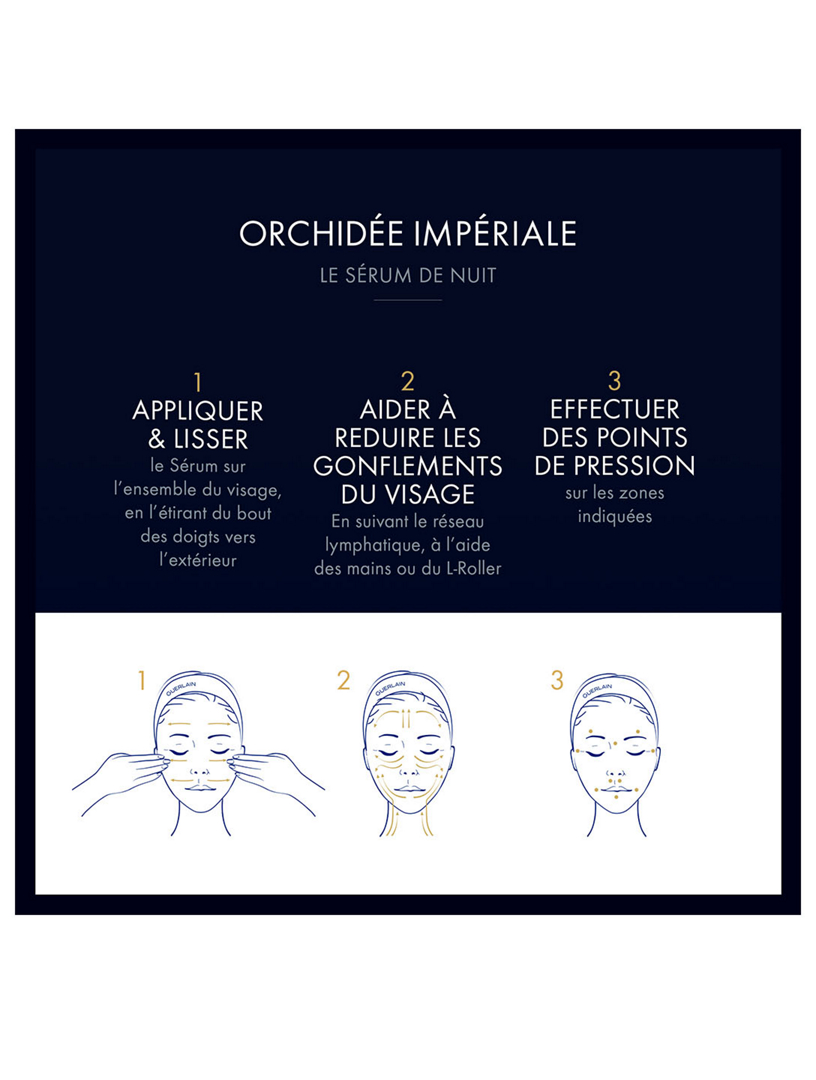 ORCHIDÉE IMPÉRIALE

LE SÉRUM DE NUIT

1
APPLIQUER & LISSER
le Sérum sur l'ensemble du visage, en l'étirant du bout des doigts vers l'extérieur

2
AIDER À REDUIRE LES GONFLEMENTS DU VISAGE
En suivant le réseau lymphatique, à l'aide des mains ou du L-Roller

3
EFFECTUER DES POINTS DE PRESSION
sur les zones indiquées

1
GUERLAIN

2
GUERLAIN

3
GUERLAIN